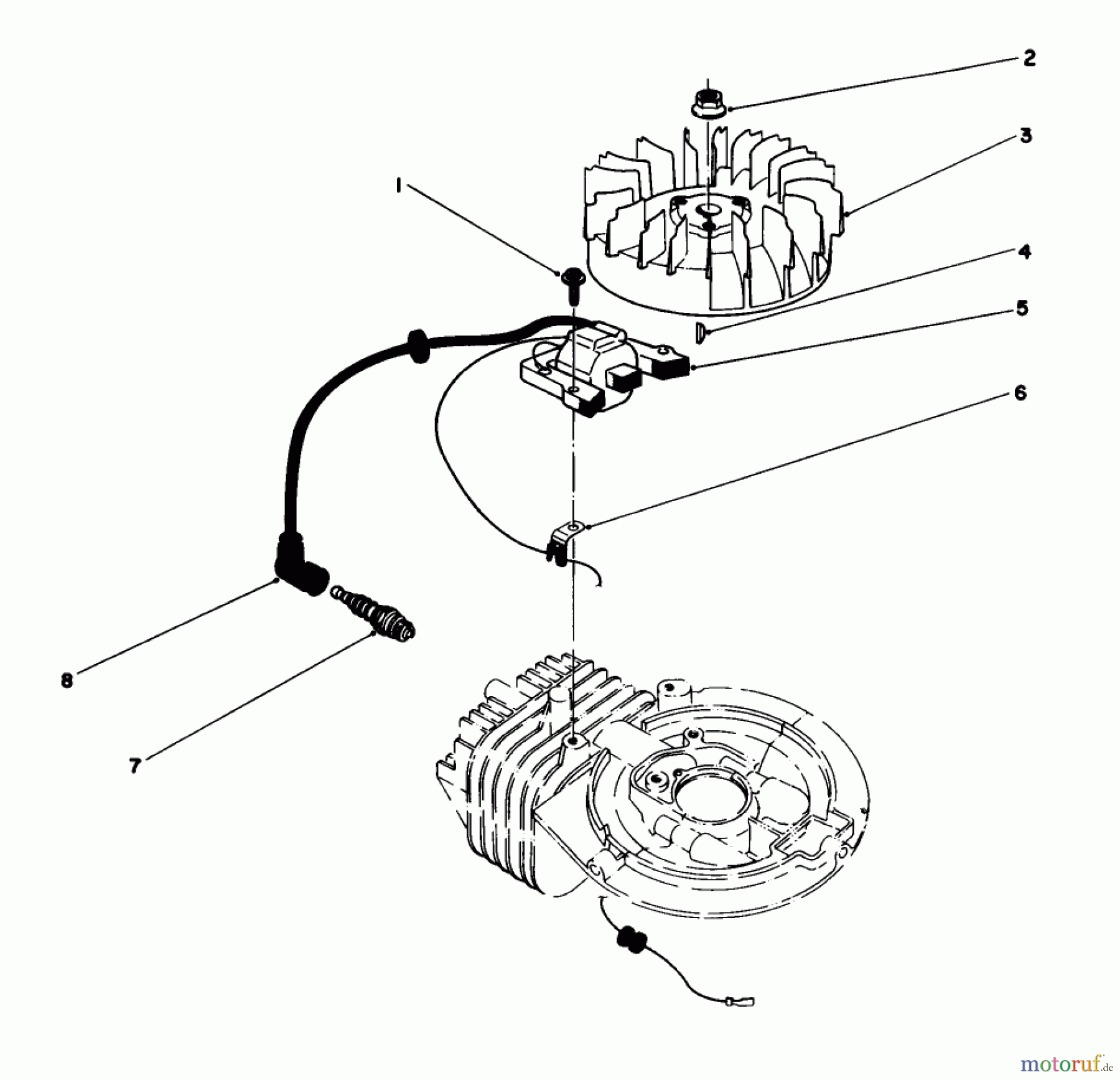 2
3
1
4
5
6
8
7
motoruf.de