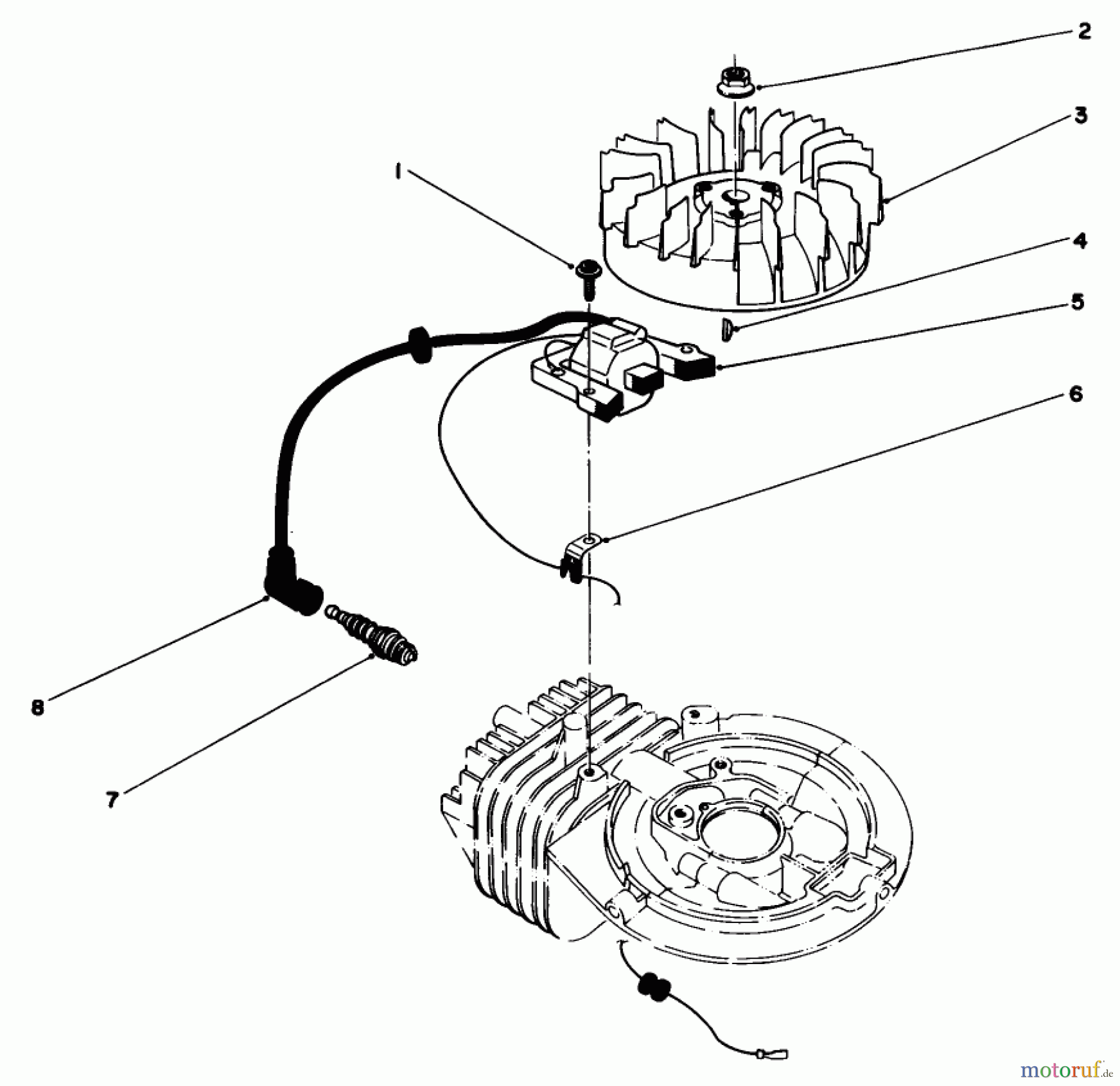 2

3

1

4

5

6

8

7

motoruf.de