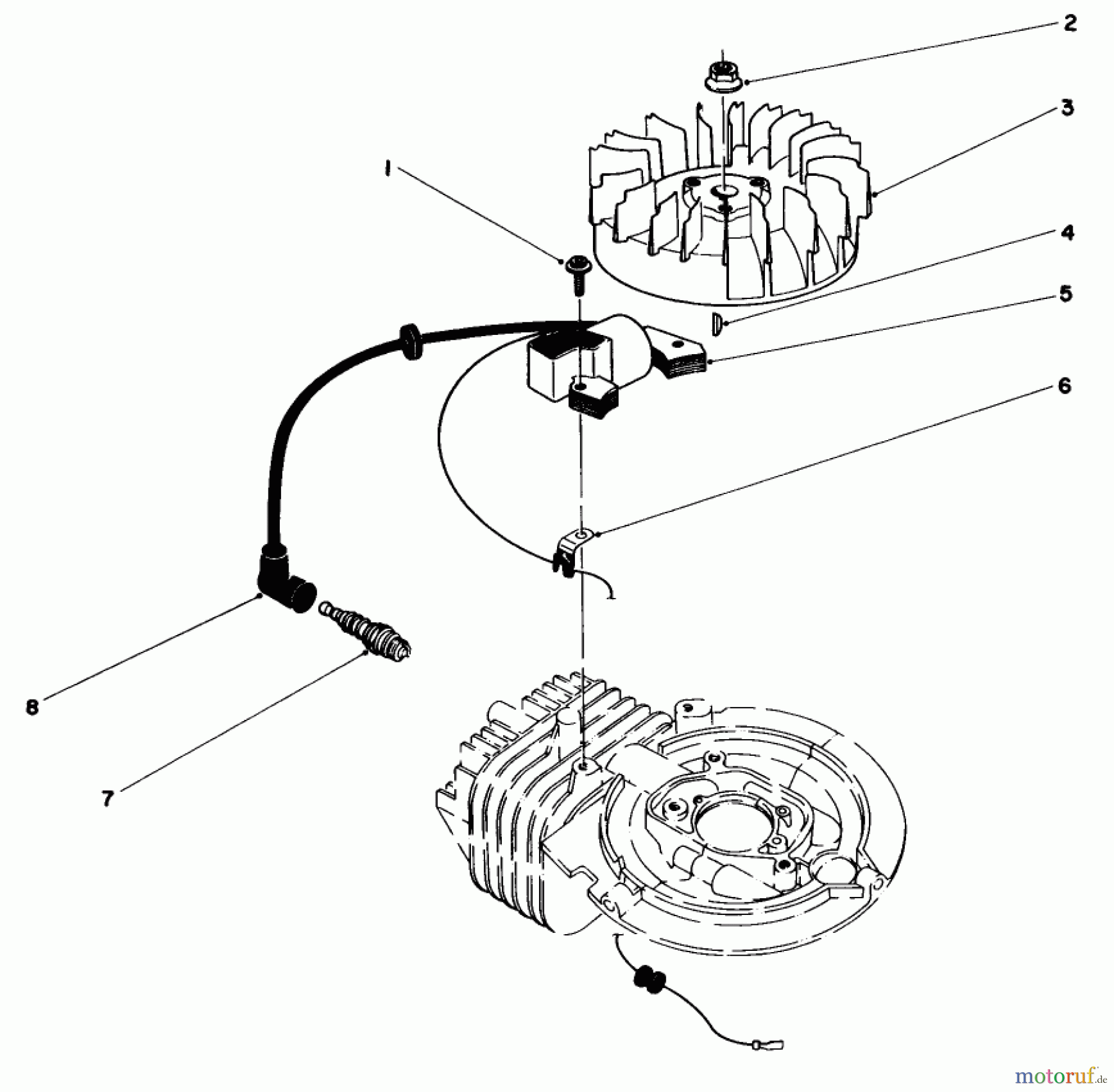 2
3
1
4
5
6
8
7
motoruf.de