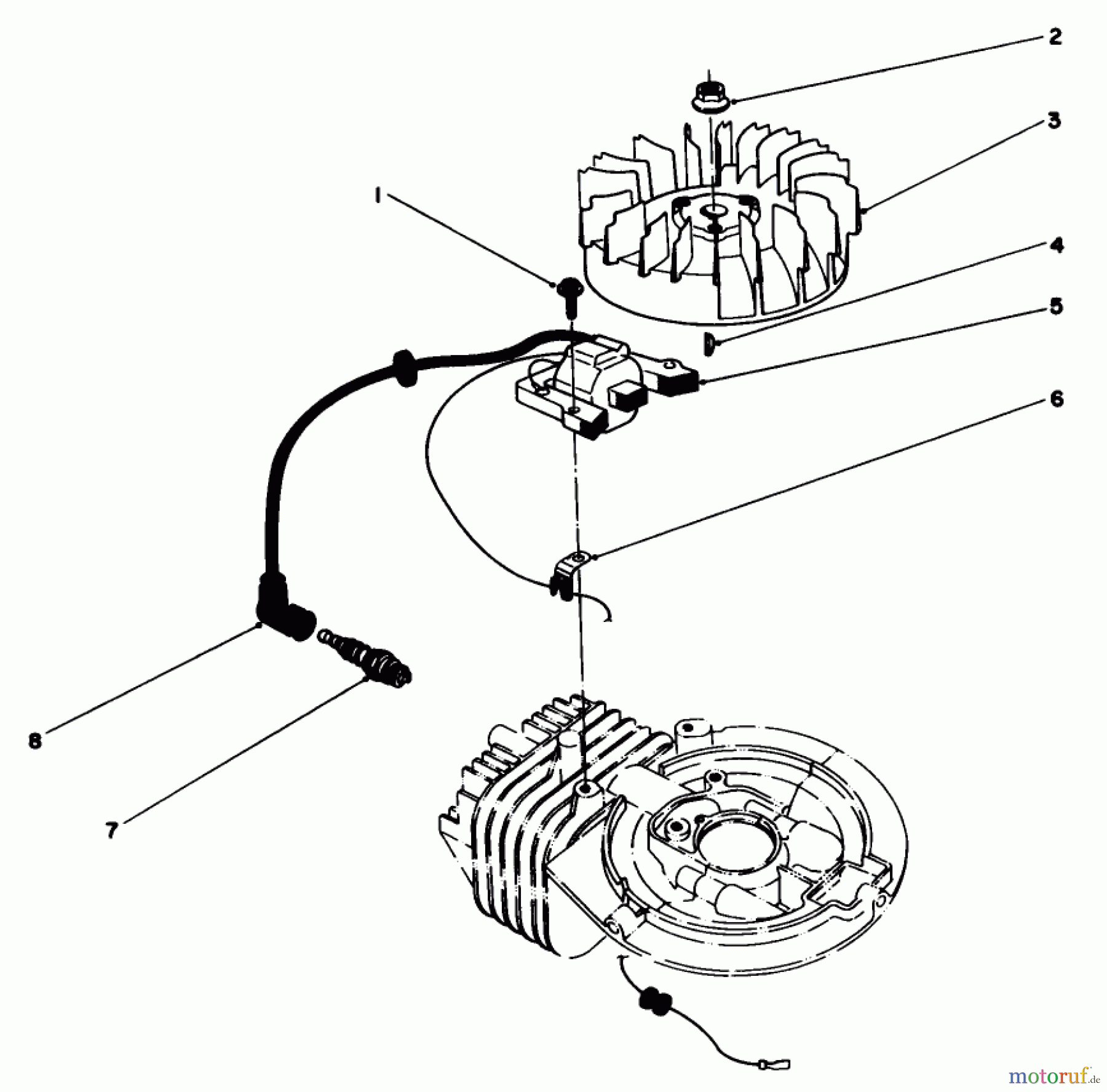 2
3
1
4
5
6
8
7
motoruf.de