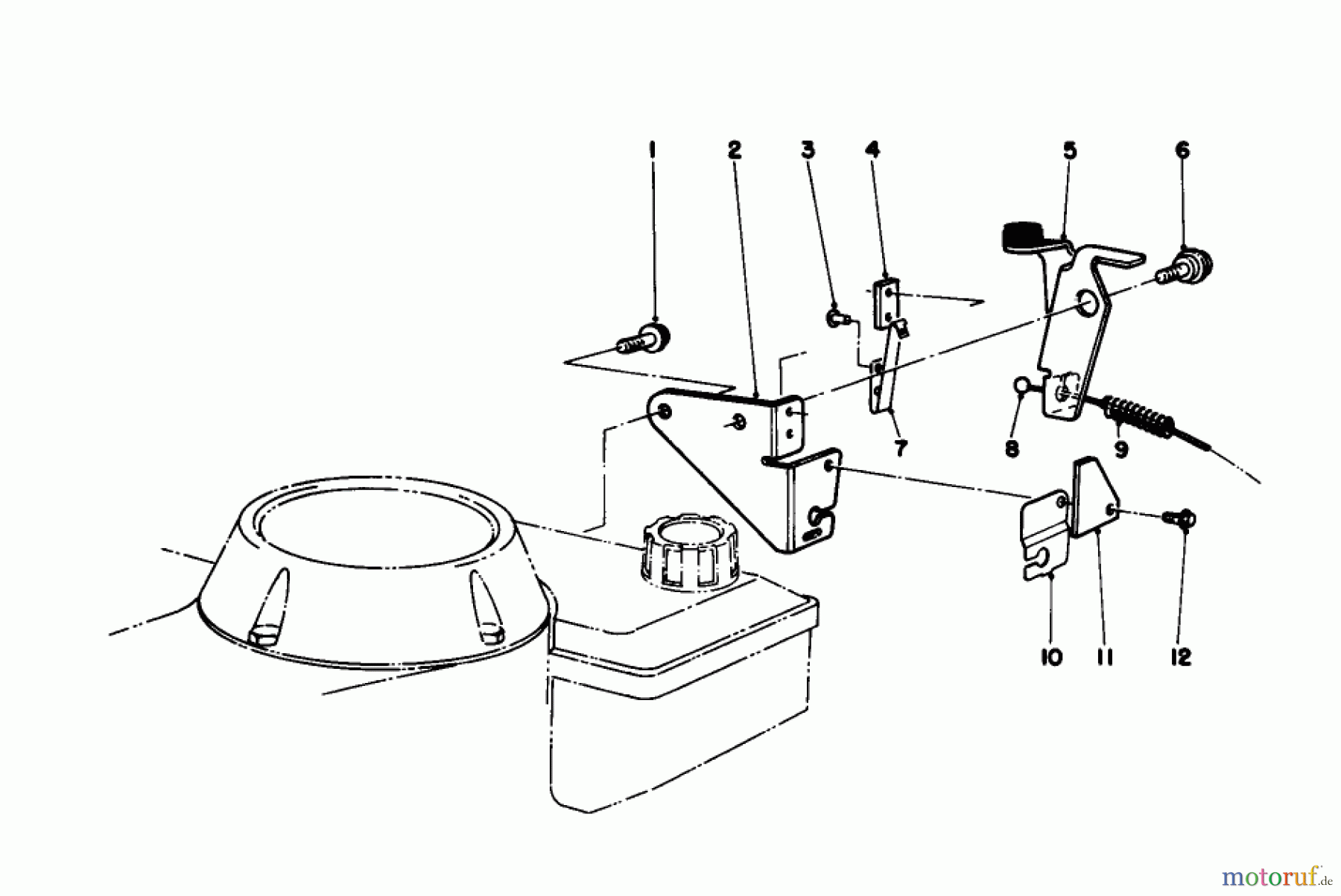 1 2 3 4 5 6

7 8 9

10 11 12

motoruf.de