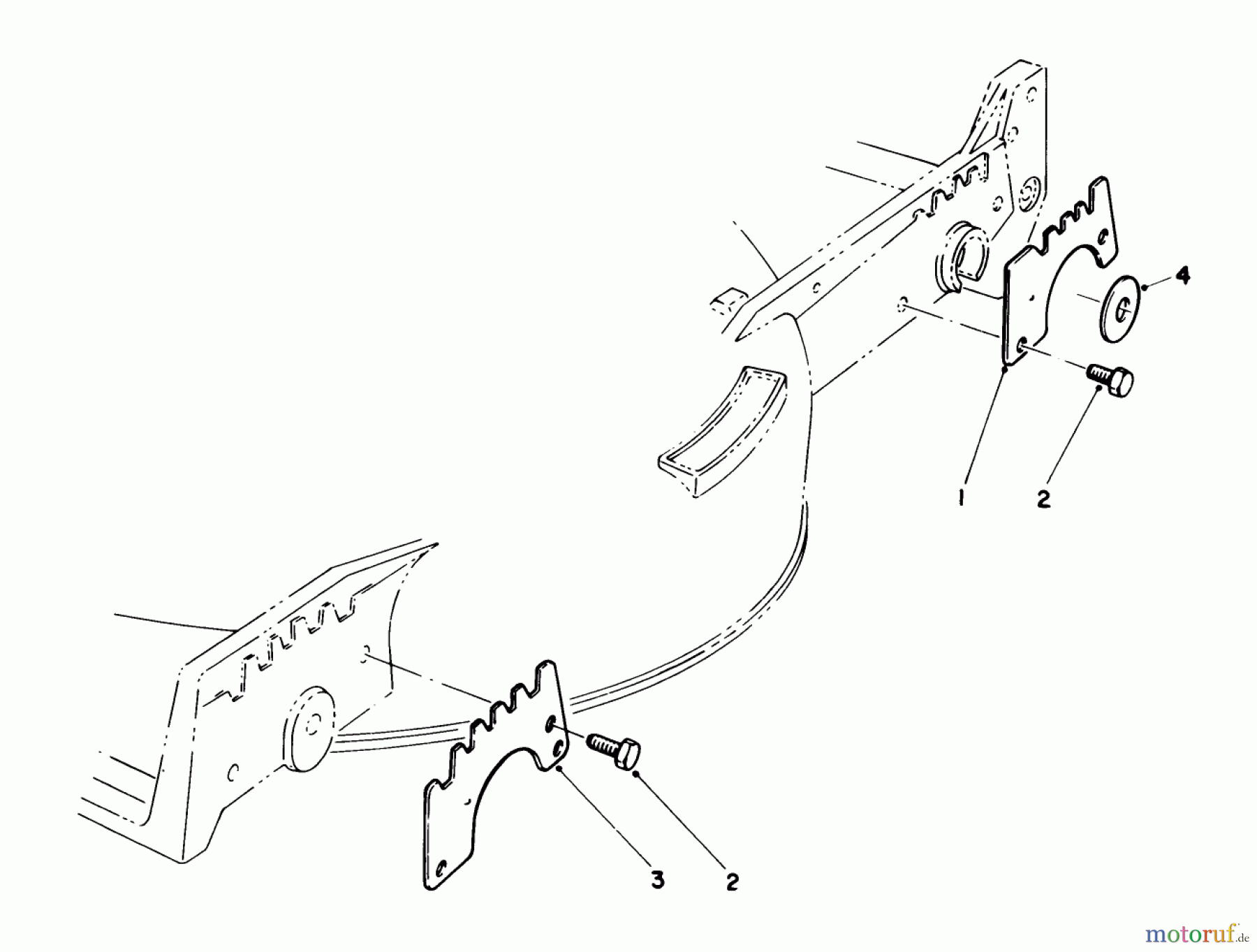 4

1

2

3

2

motoruf.de