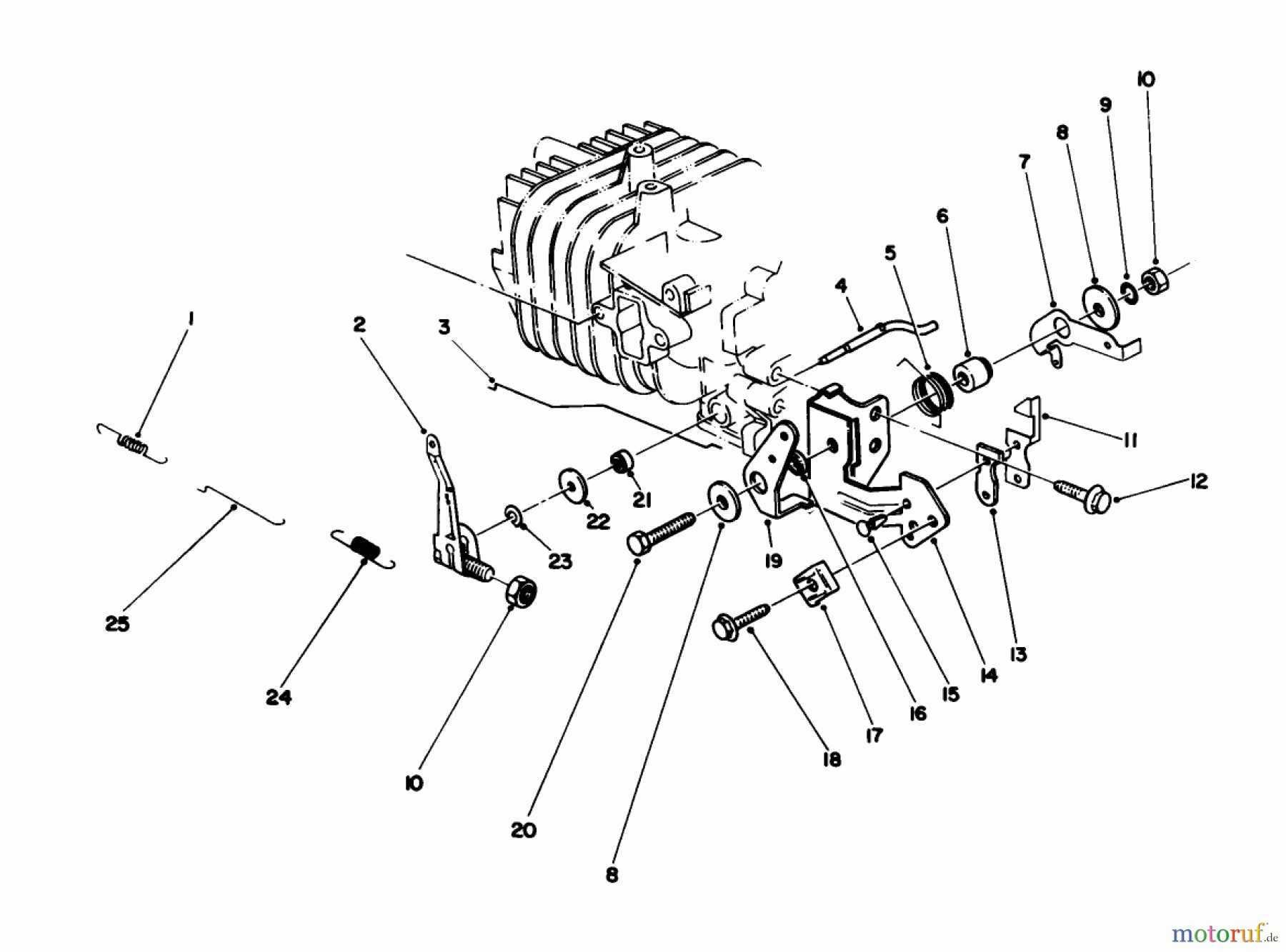 10
9
8
7
6
5
4
3
2
1
11
12
21
22
23
19
13
14
15
16
17
18
25
24
10
20
8
motoruf.de