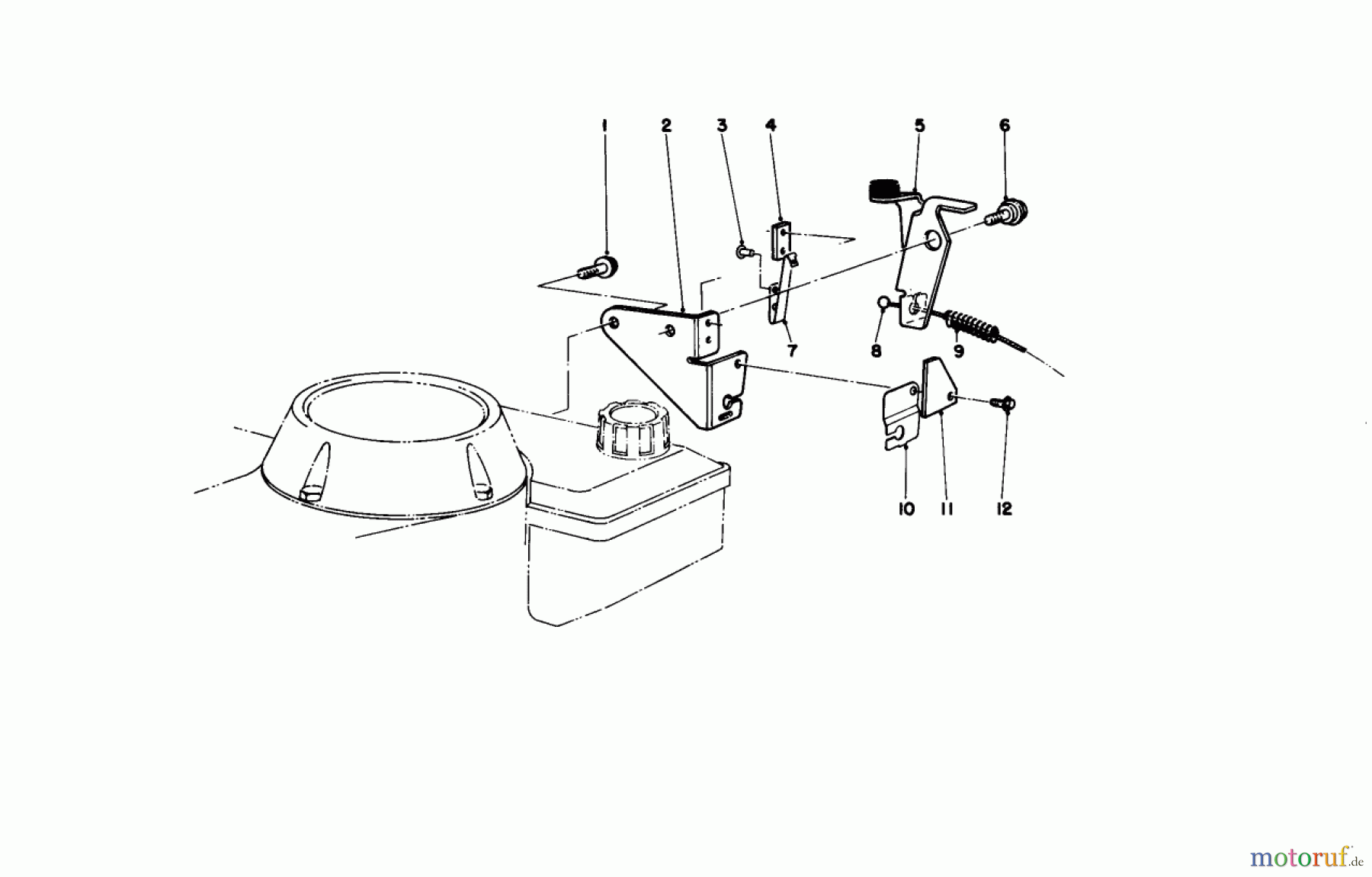 1
2
3
4
5
6
7
8
9
10
11
12

motoruf.de