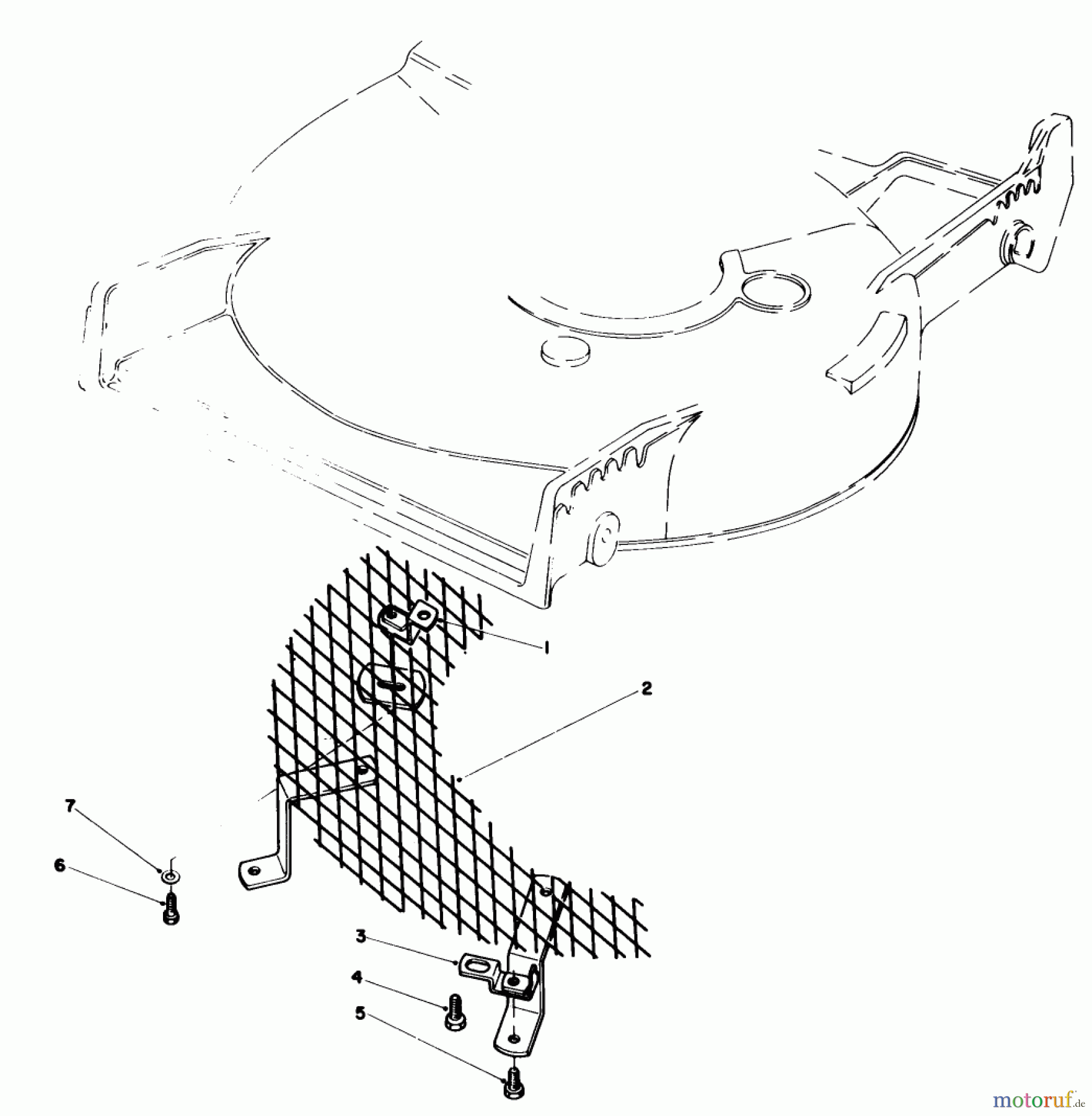 1
2
7
6
3
4
5
motoruf.de