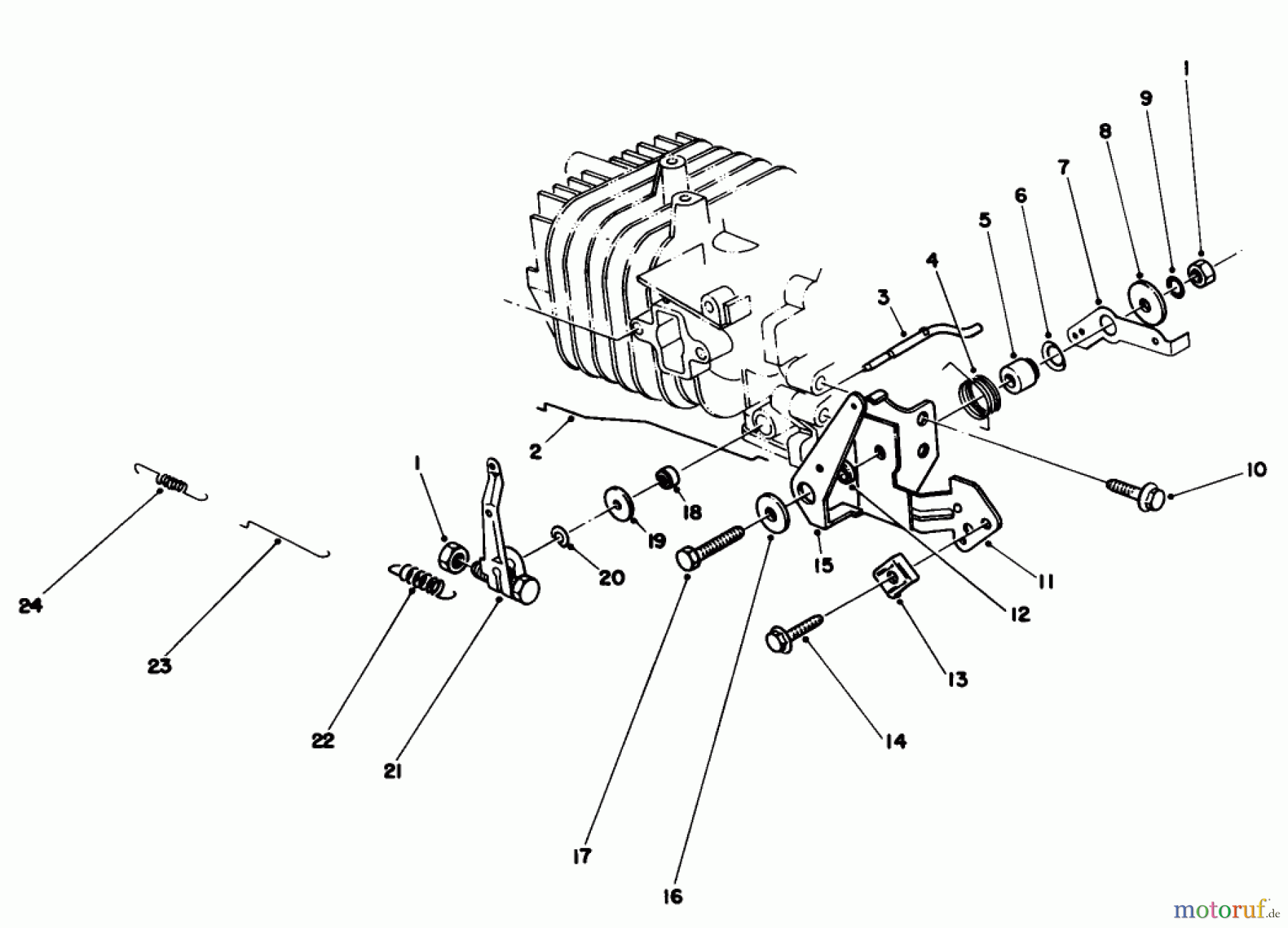 1
9
8
7
6
5
4
3
2
10
1
18
19
20
15
11
12
13
14
24
23
22
21
17
16
motoruf.de