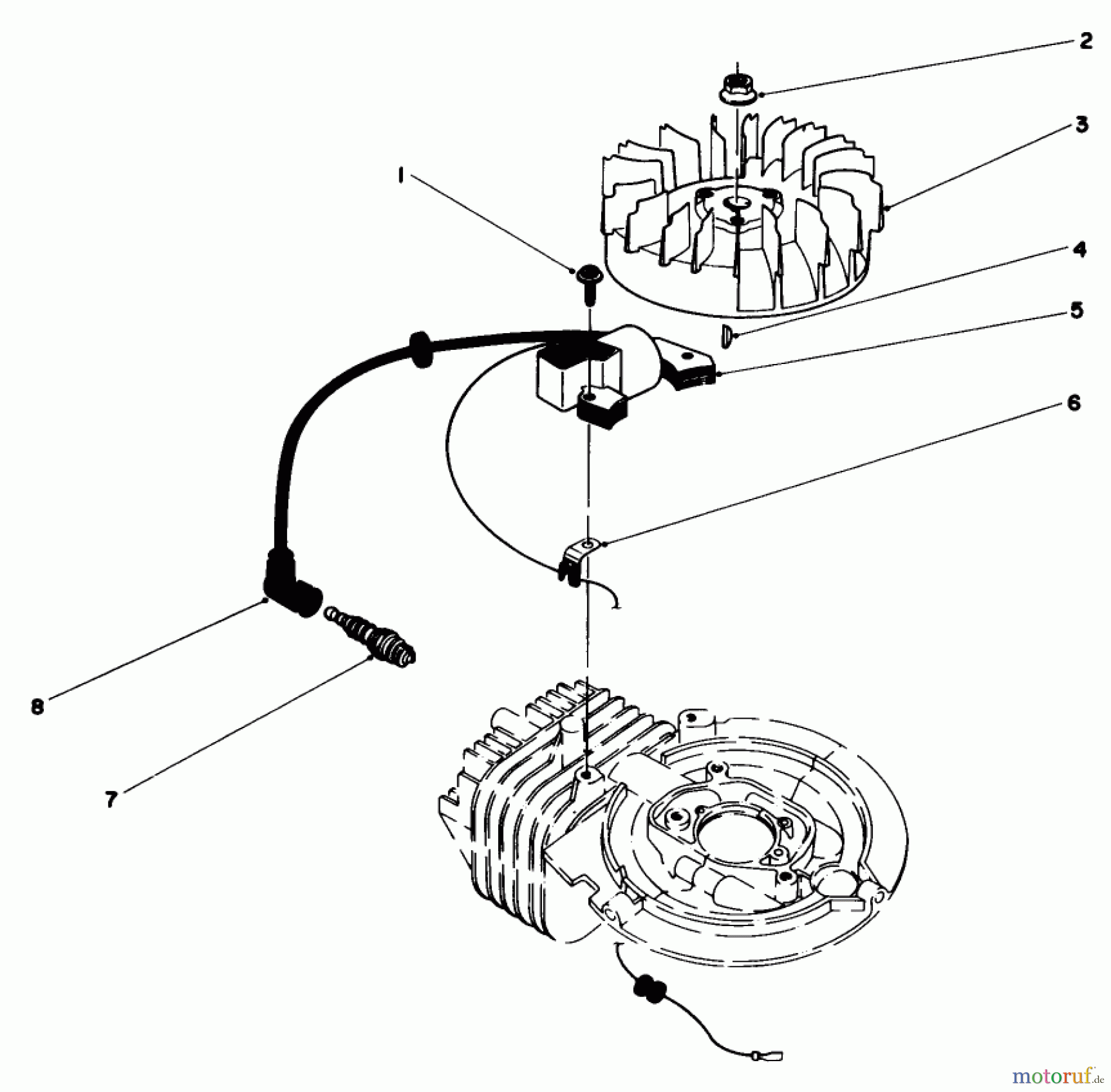 2
3
1
4
5
6
8
7
motoruf.de