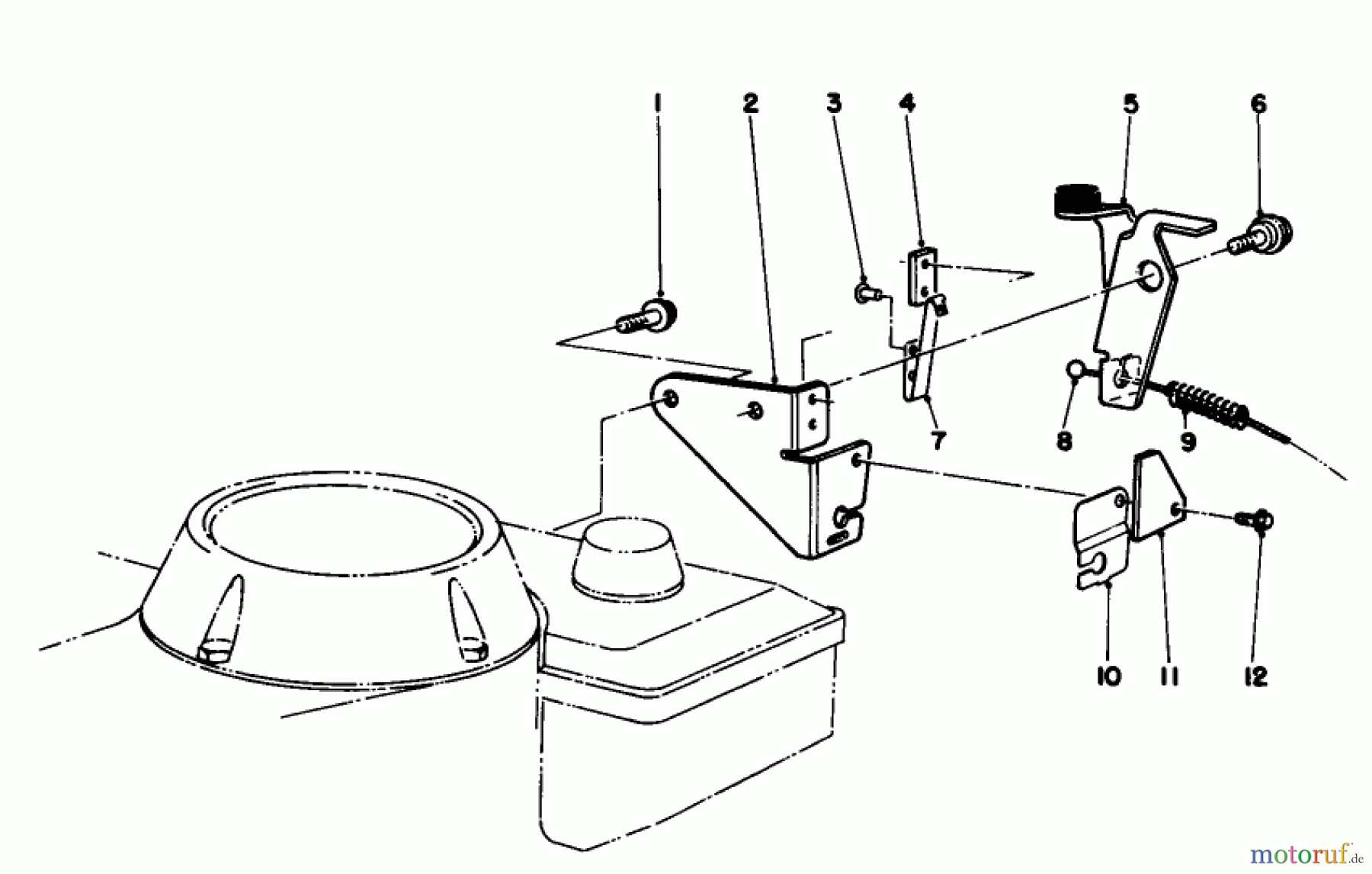 1 2 3 4 5 6

7 8 9

10 11 12

motoruf.de