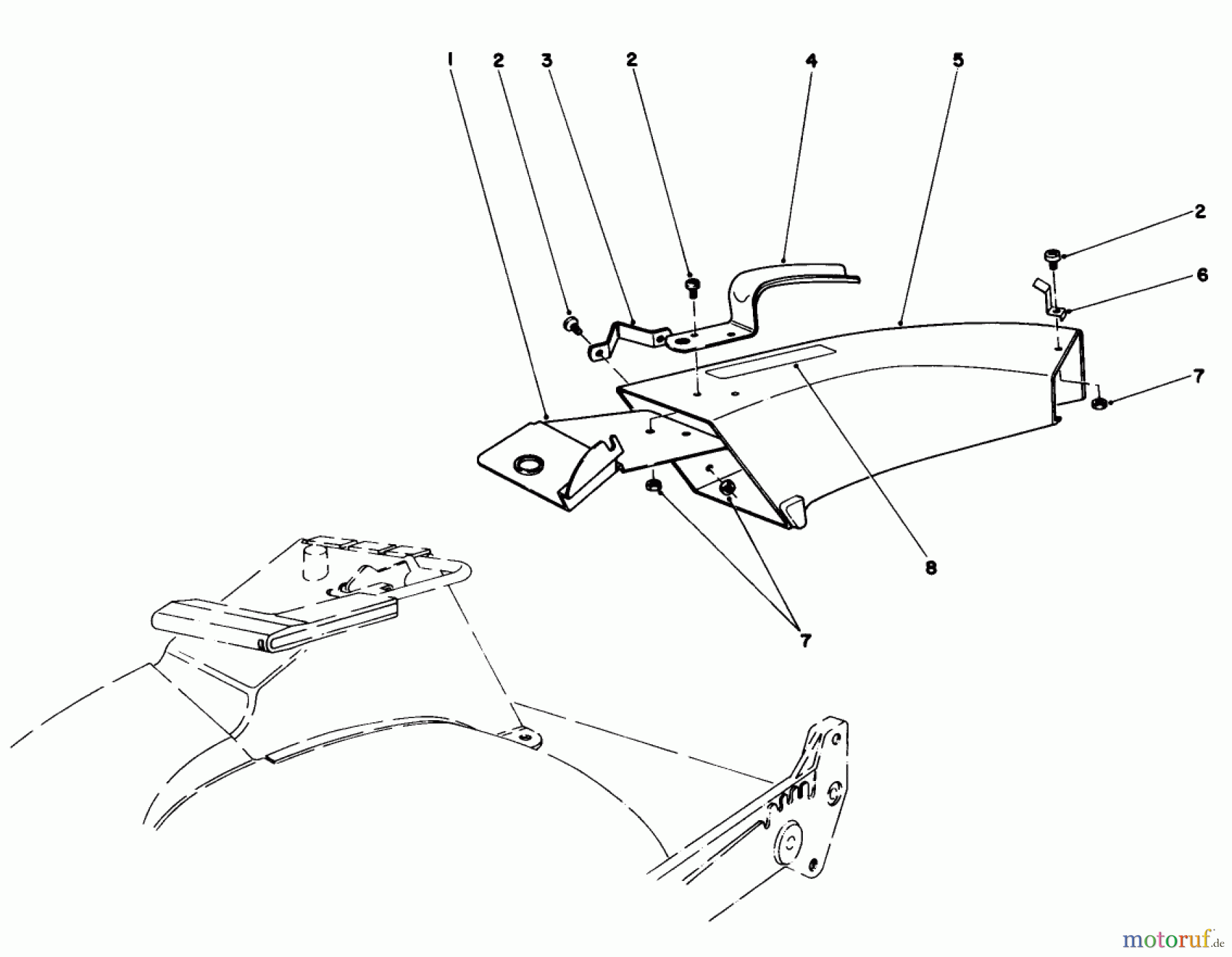 1 2 3 2 4 5

2

6

7

8

7

motoruf.de