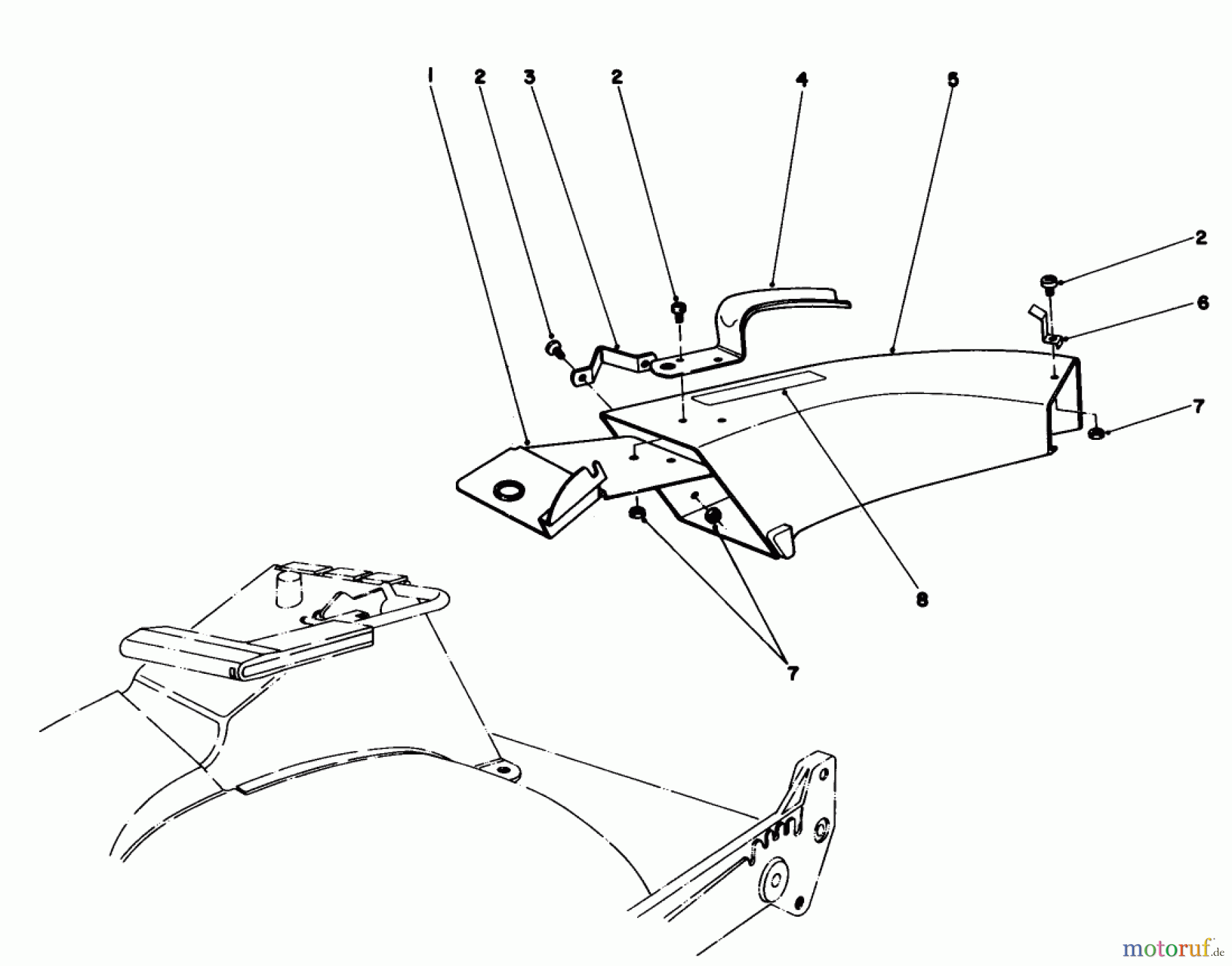 1
2
3
2
4
5
2
6
7
8
7
motoruf.de