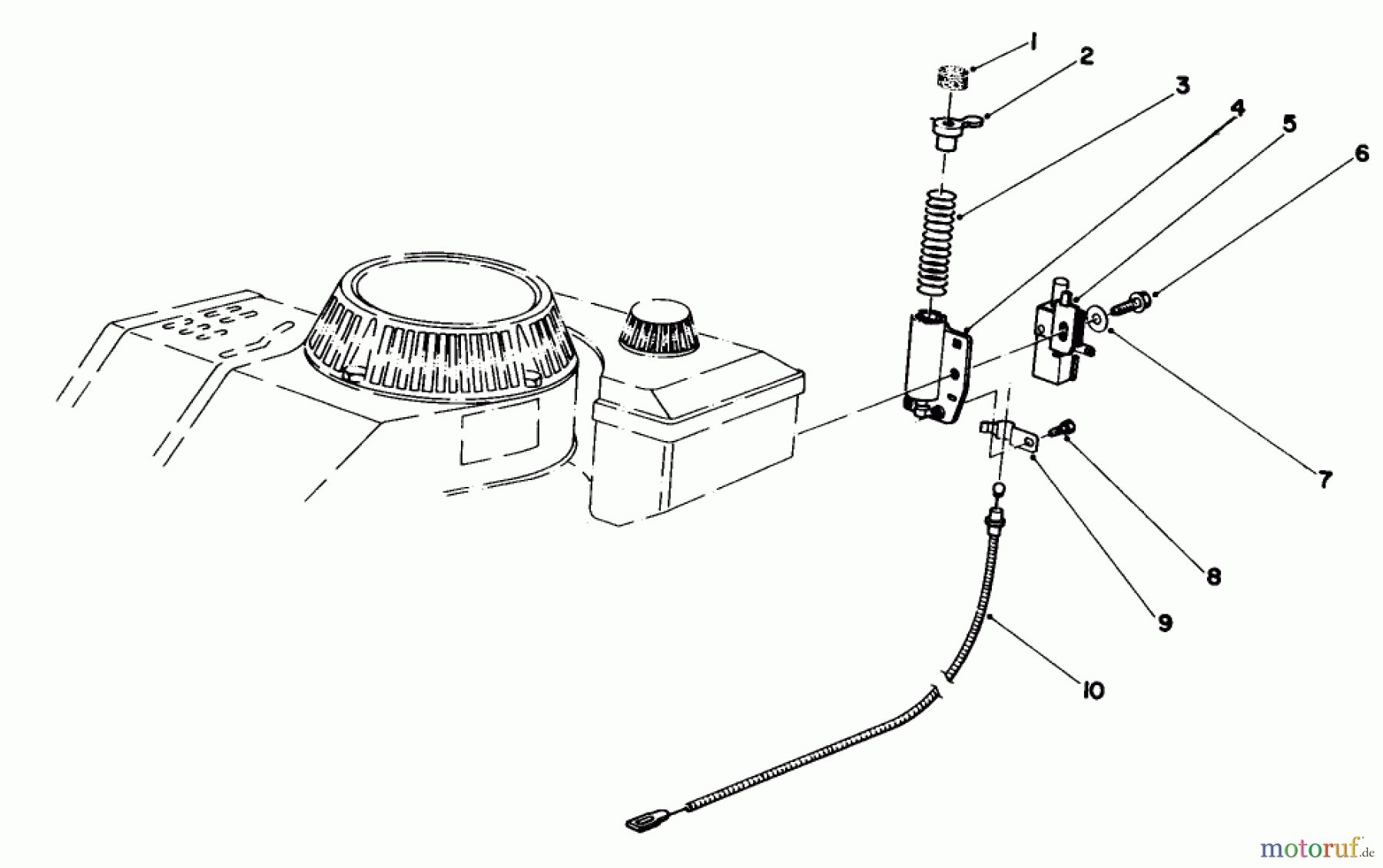 1
2
3
4
5
6
7
8
9
10
motoruf.de