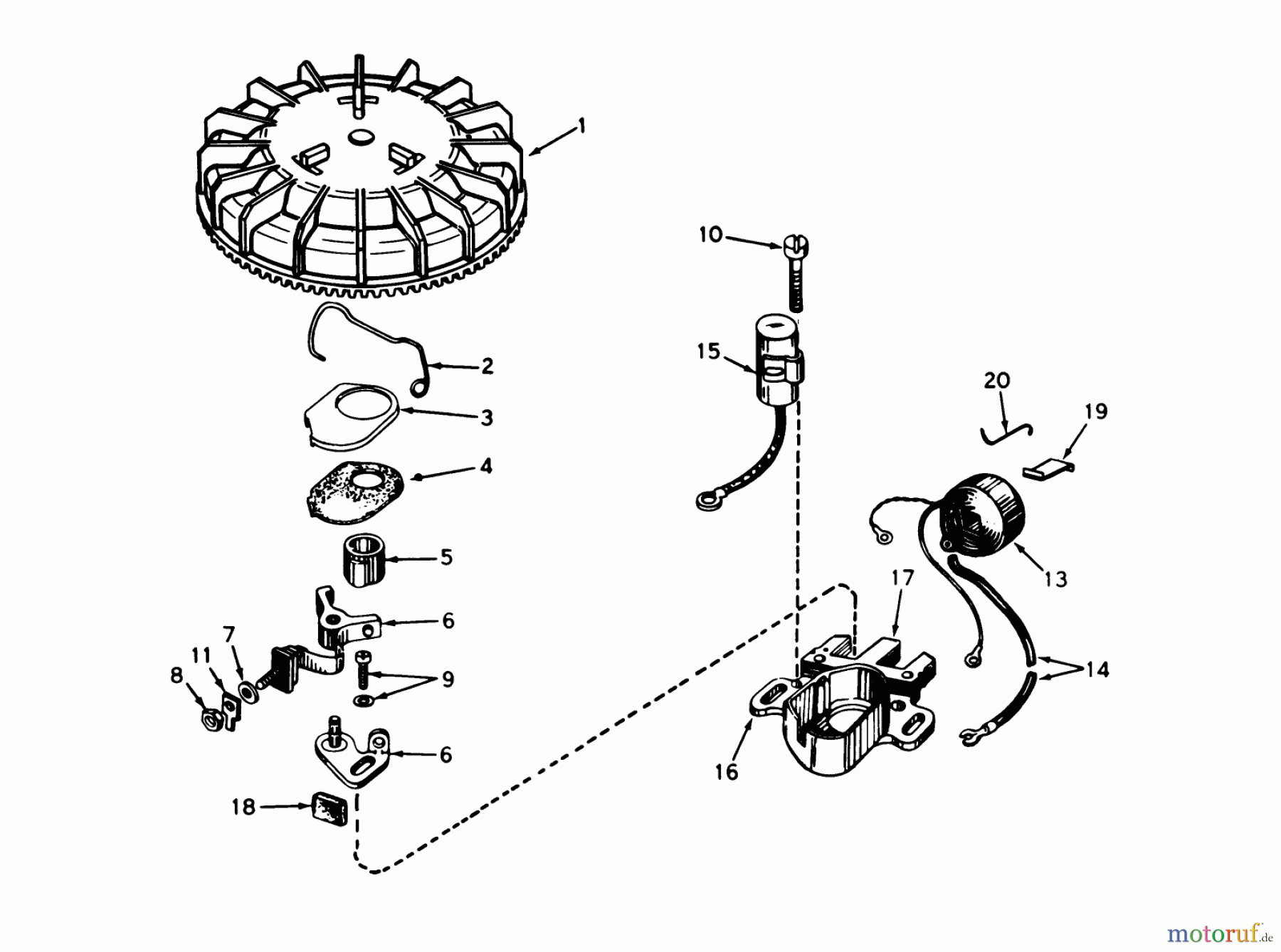 1
10
2
15
3
20
19
4
5
13
17
6
7
11
8
9
14
6
16
18
motoruf.de