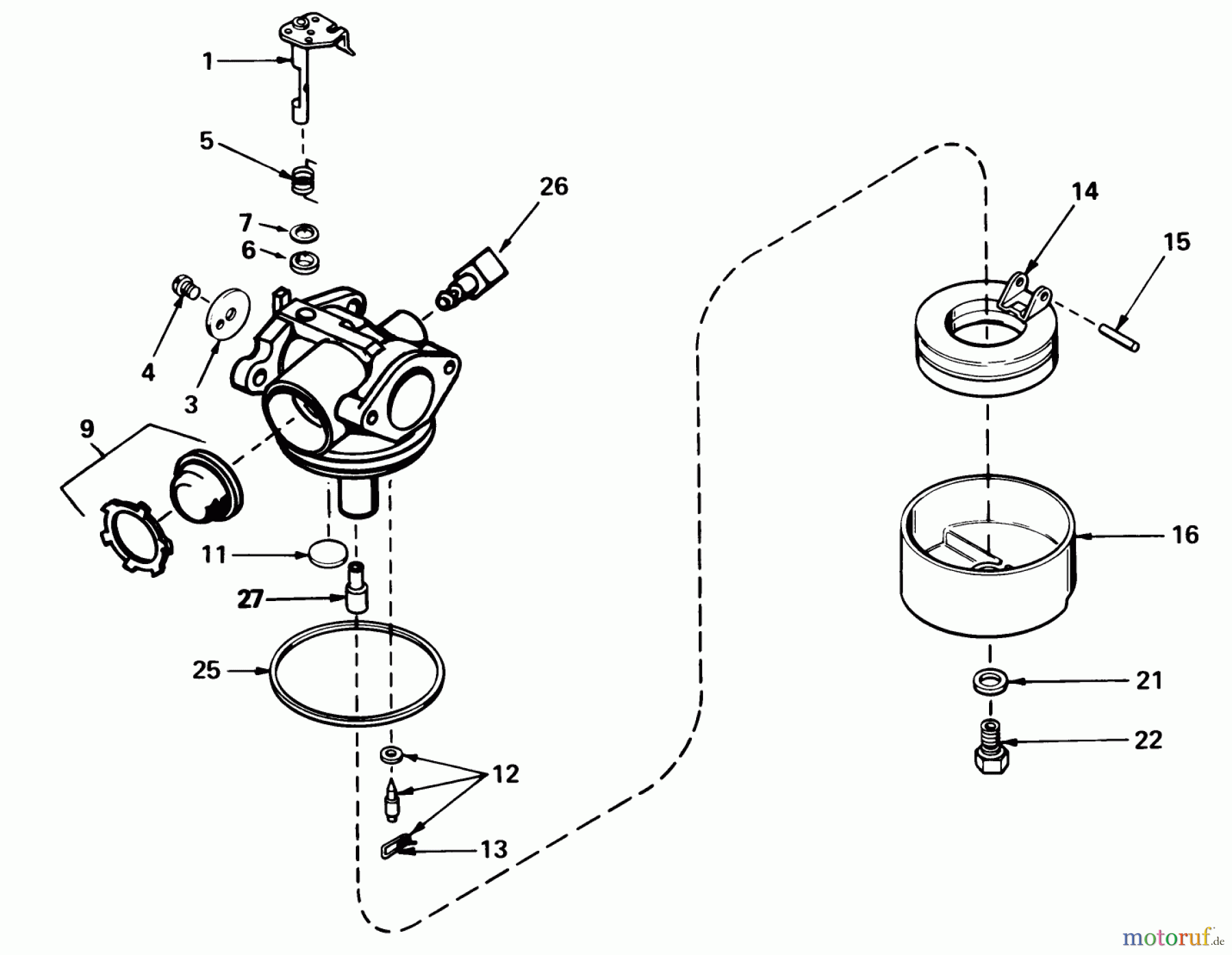 1
5
26
7
6
4
3
9
11
27
25
12
13
14
15
16
21
22
motoruf.de