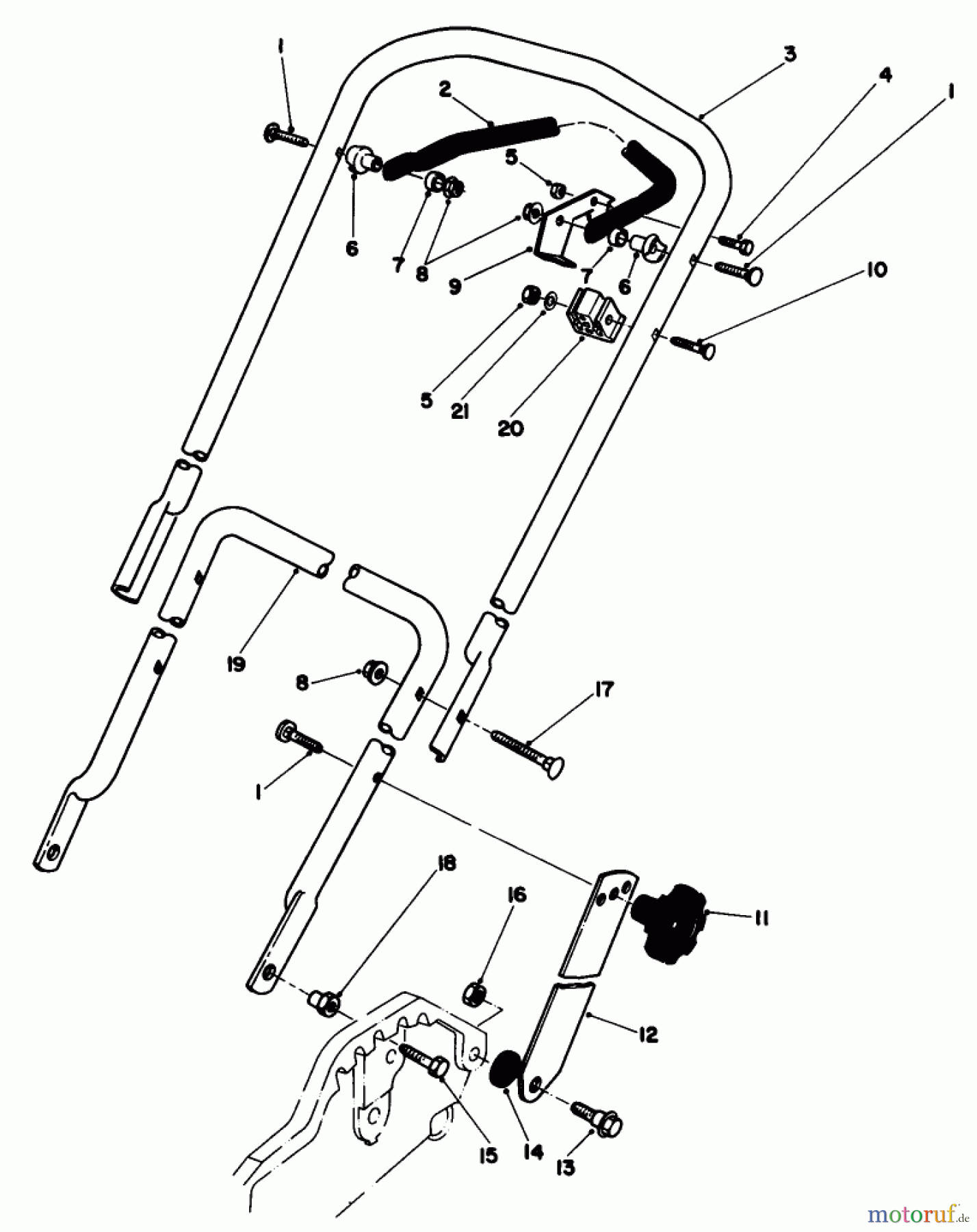 1
2
3
4
1
5
6
7
8
9
7
6
10
5
21
20
19
8
17
1
18
16
11
12
15
14
13
motoruf.de