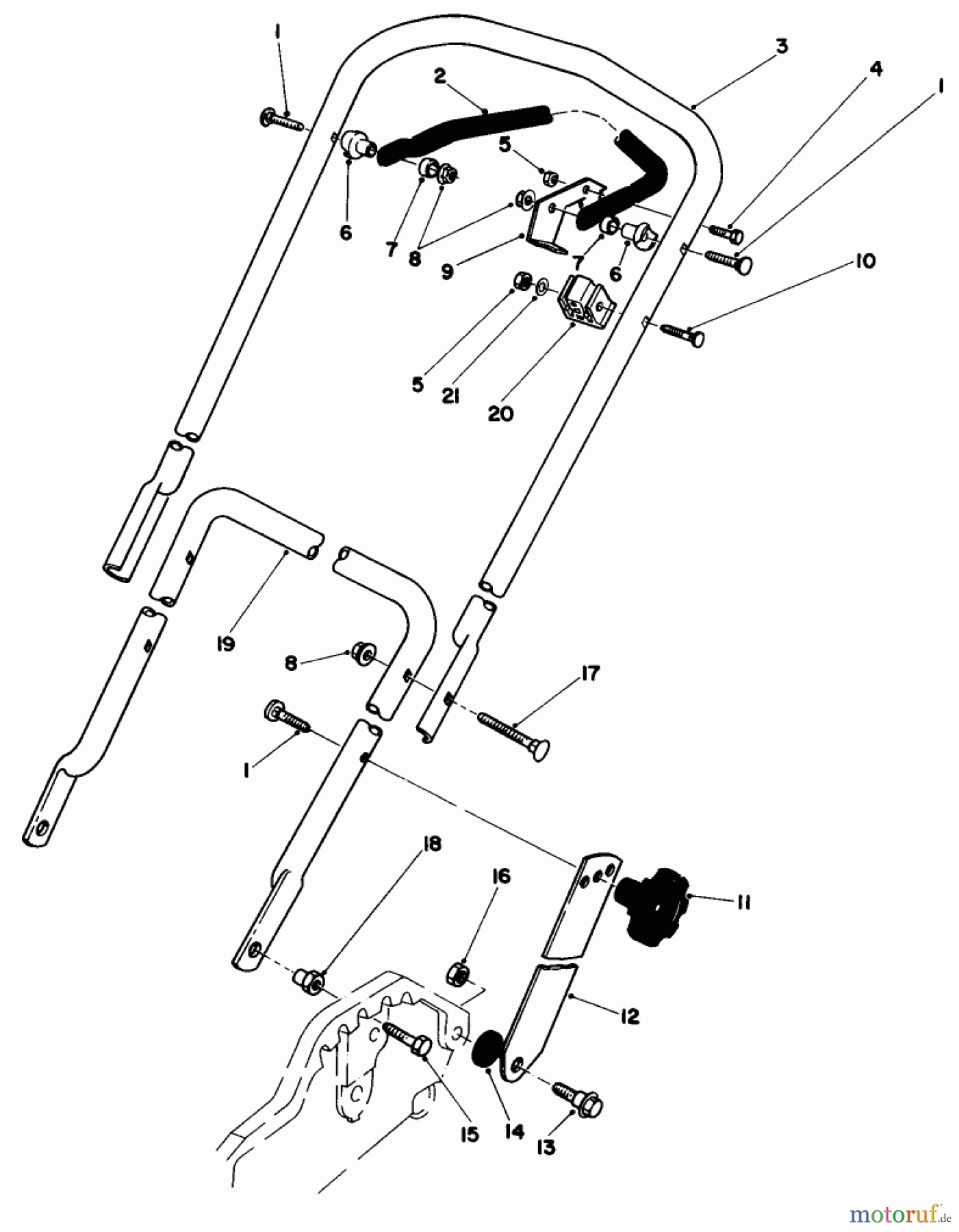 1
2
3
4
1
5
6
7
8
9
7
6
10
5
21
20
19
8
17
1
18
16
11
12
15
14
13
motoruf.de