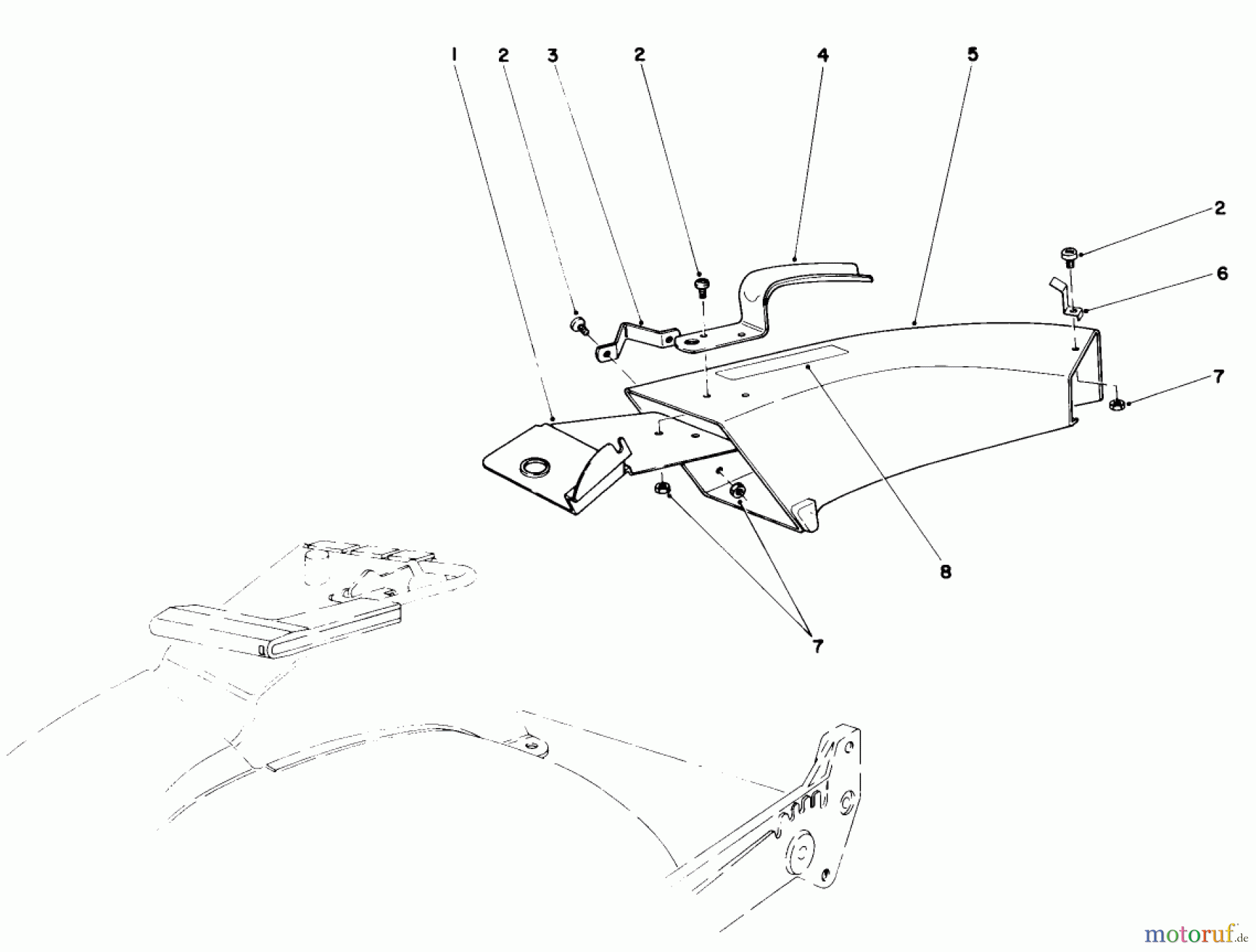 1
2
3
2
4
5
2
6
7
8
7
motoruf.de