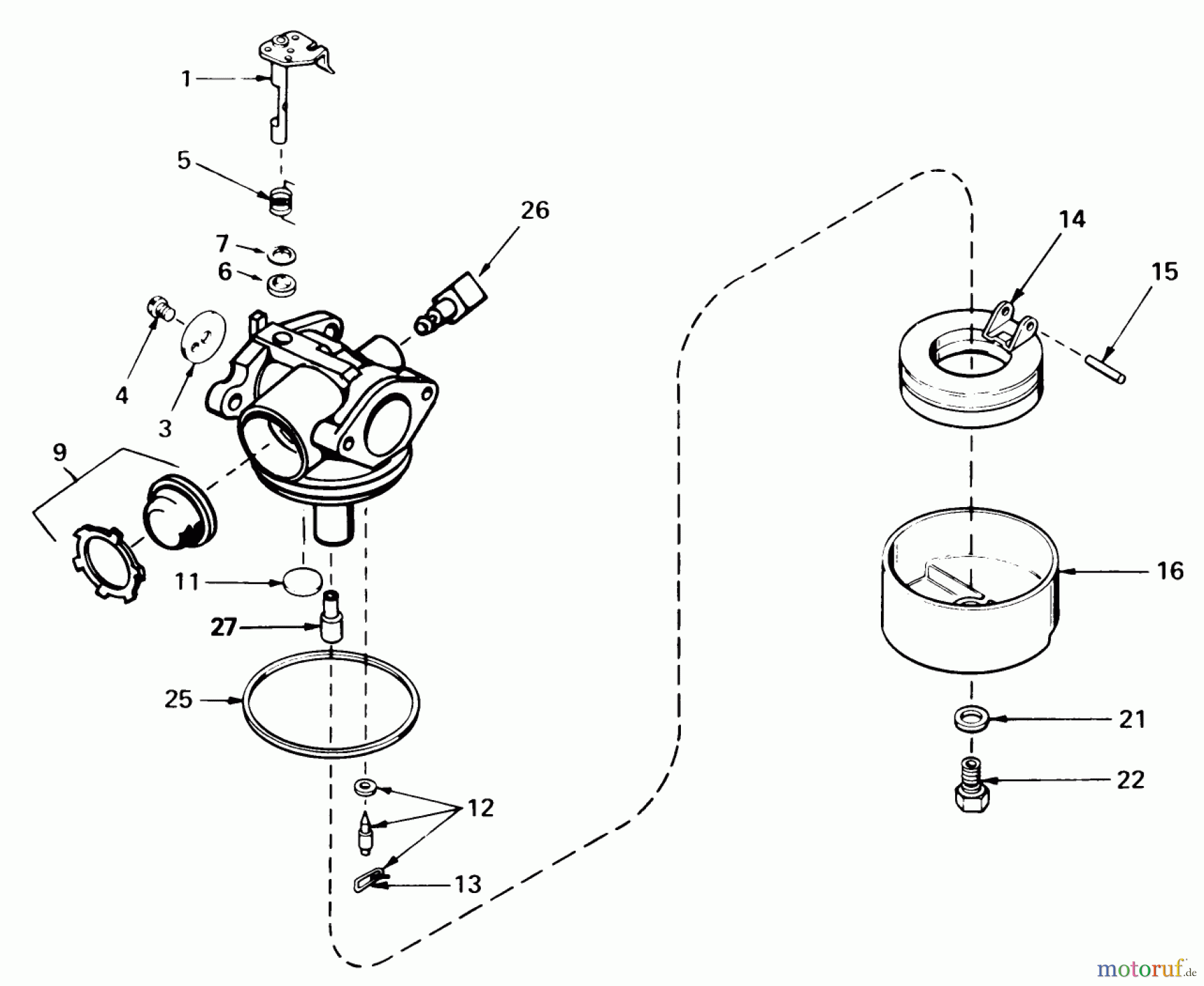 1
5
26
7
6
4
3
9
11
27
25
12
13
14
15
16
21
22
motoruf.de