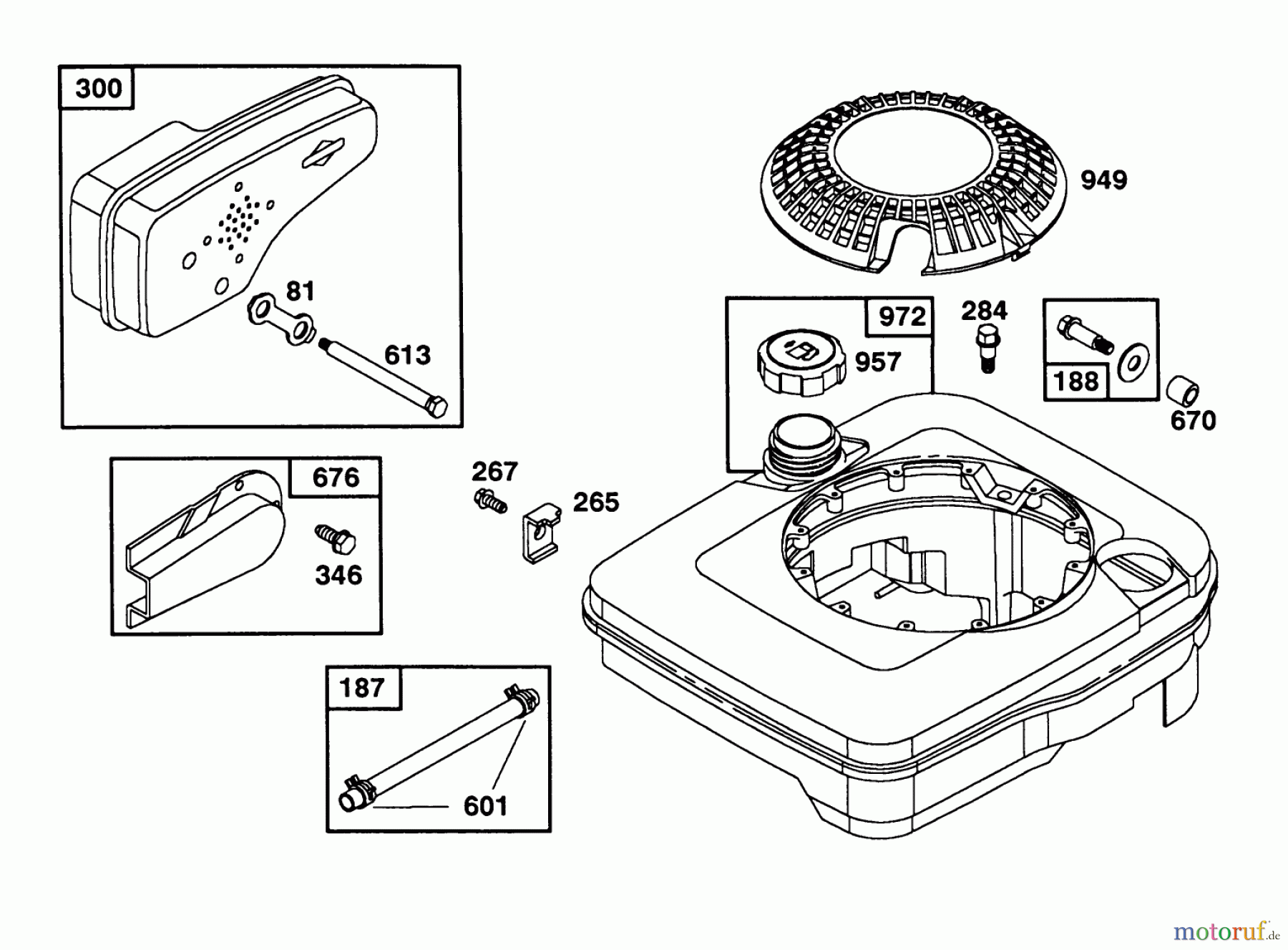 300

81

613

949

972

957

284

188

670

676

346

267

265

187

601

motoruf.de