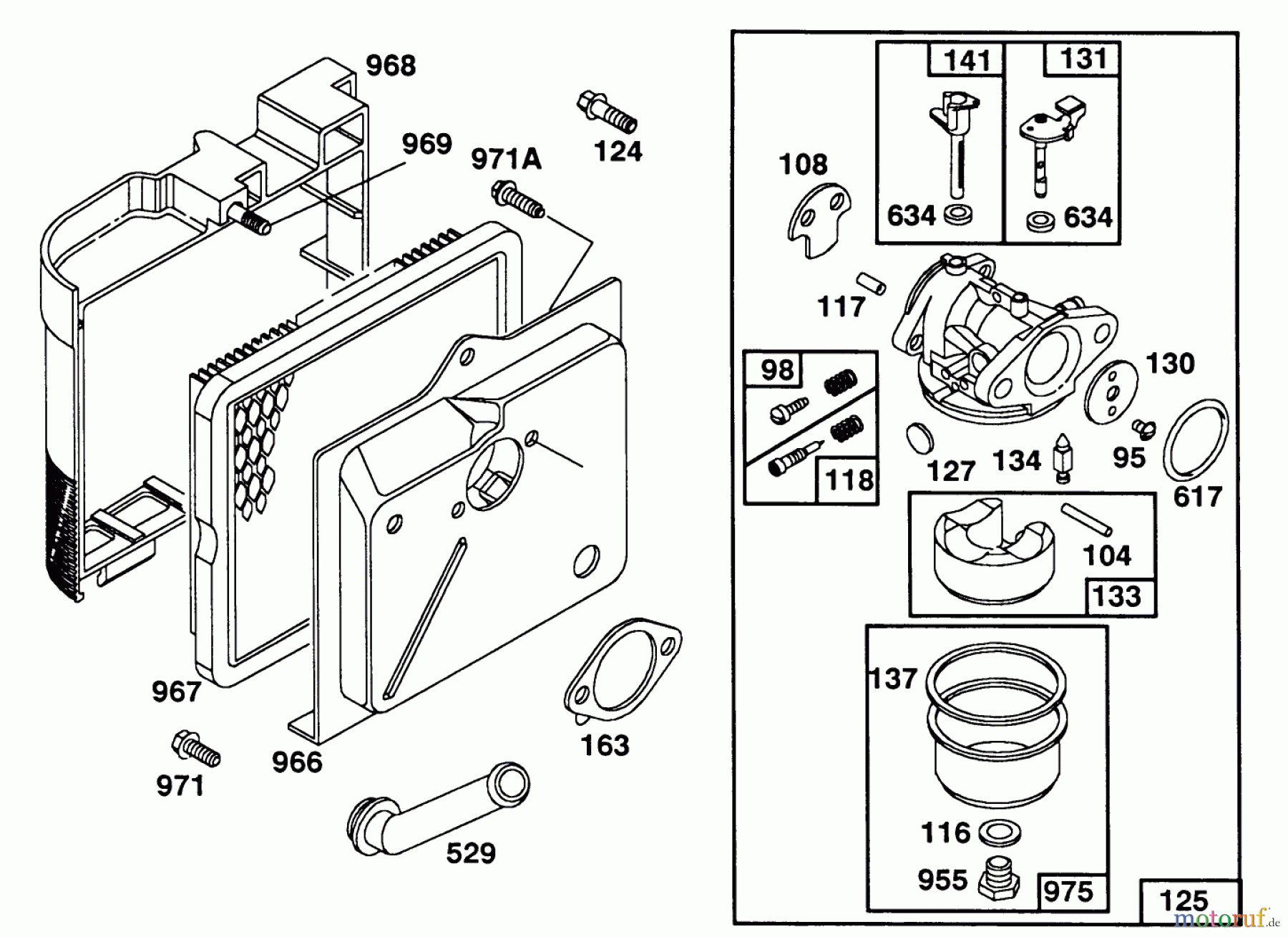 968
969
971A
124
967
966
971
163
529
141
131
634
634
108
117
98
118
130
127
134
95
617
104
133
137
116
955
975
125
motoruf.de