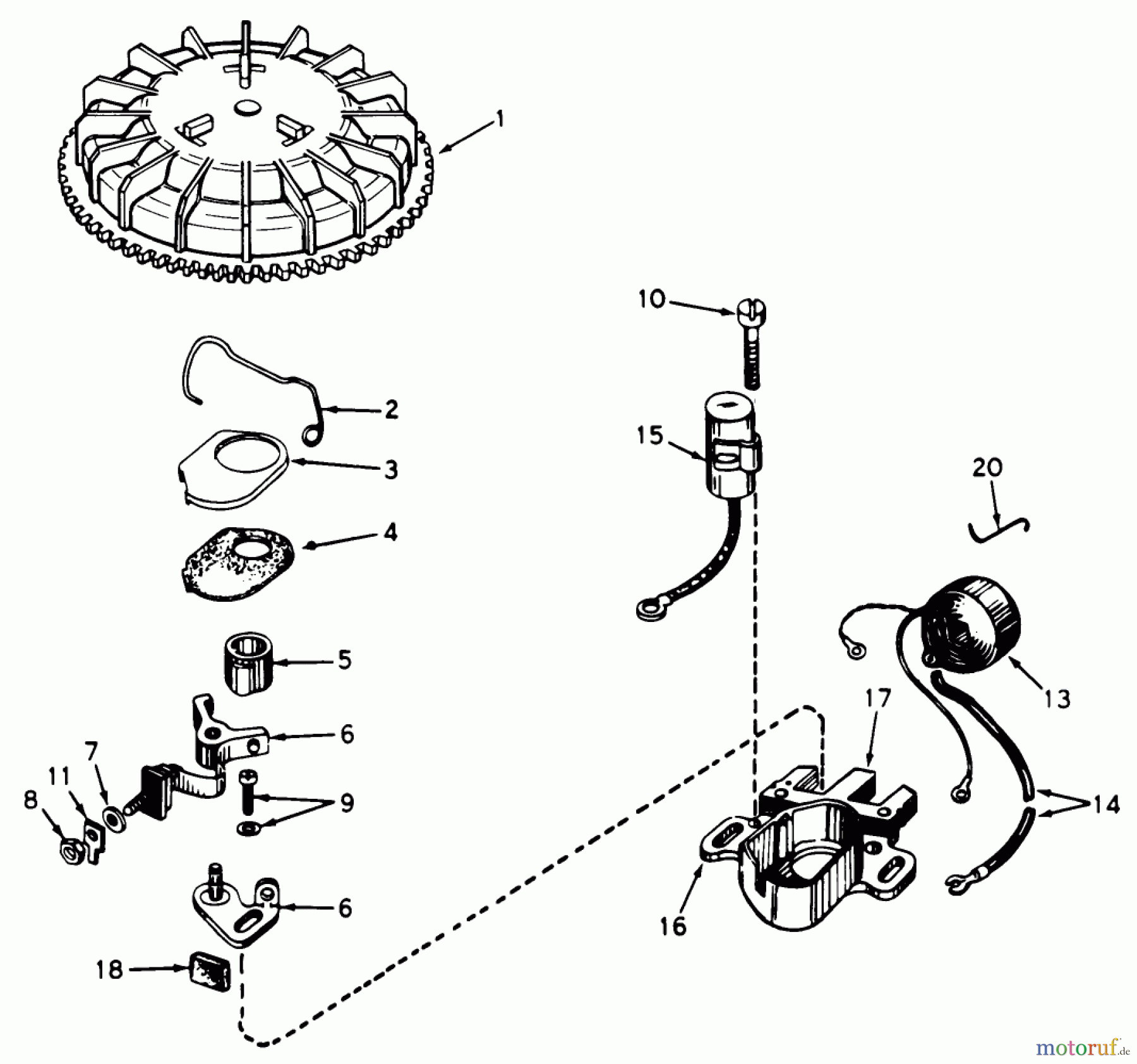 1
10
2
15
3
20
4
5
13
17
6
7
11
8
9
14
6
16
18
motoruf.de