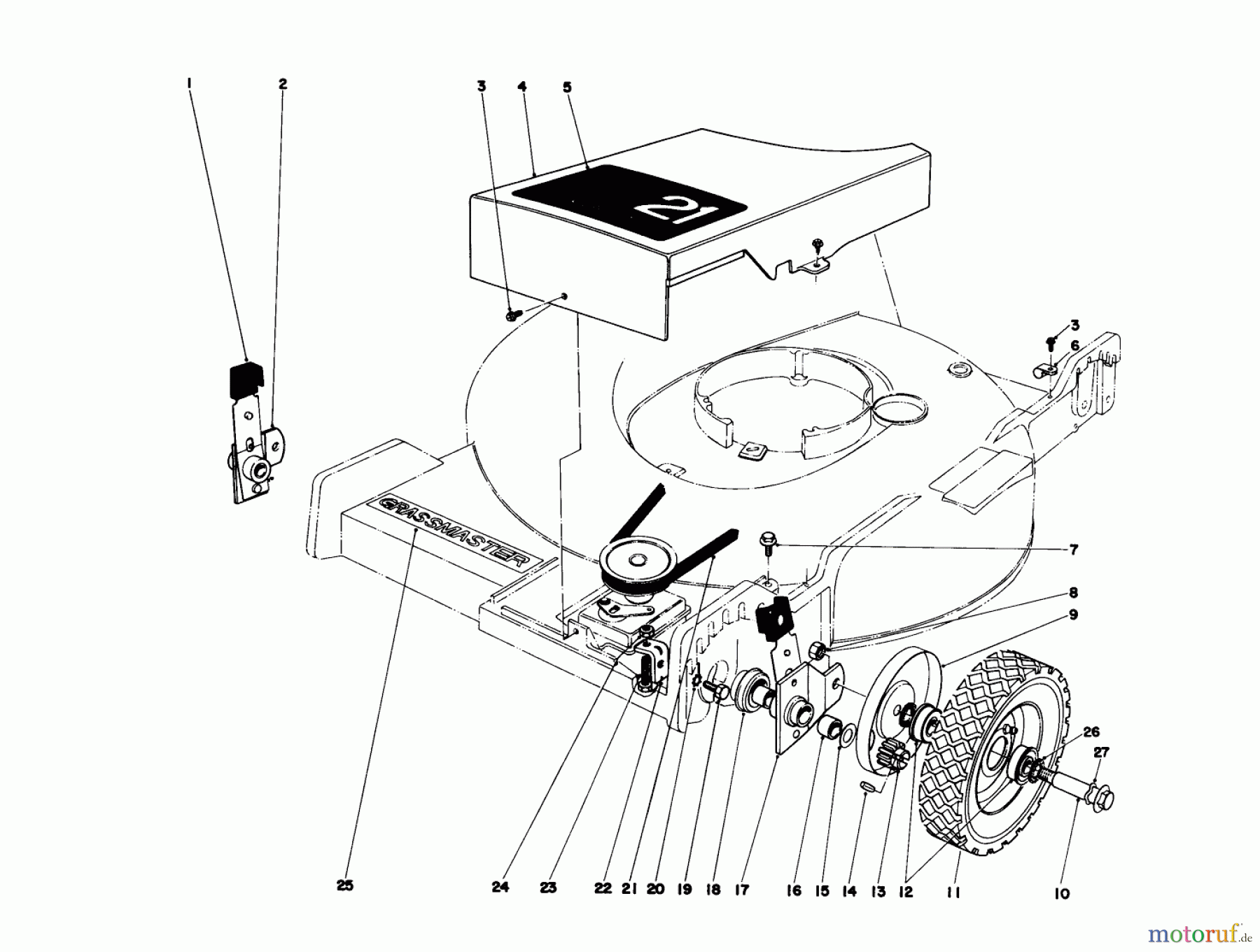 1
2
3
4
5
21
3
6
GRASSMASTER
7
8
9
26
27
25
24
23
22
21
20
19
18
17
16
15
14
13
12
11
10
motoruf.de