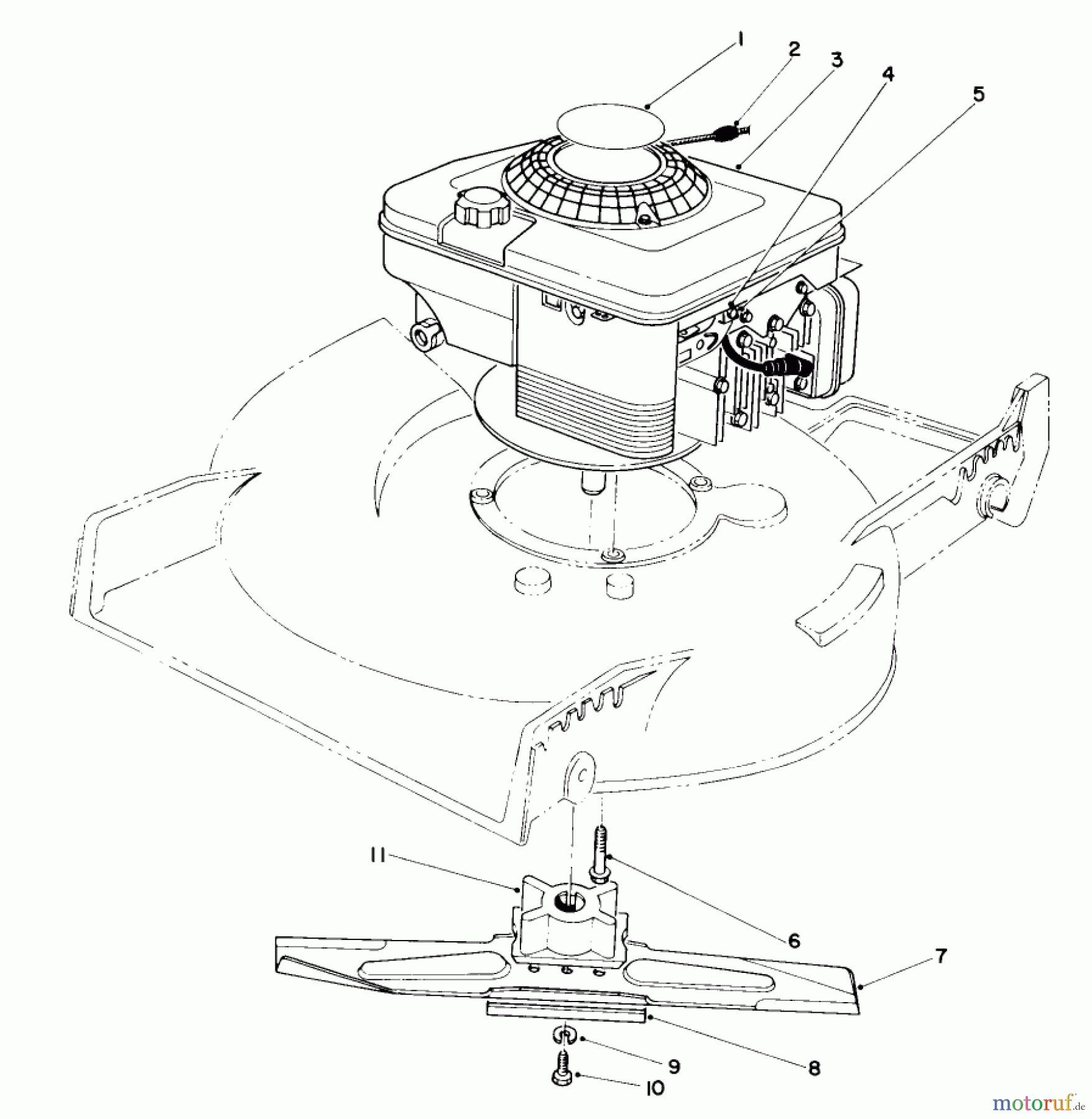 1
2
3
4
5
11
6
7
8
9
10
motoruf.de