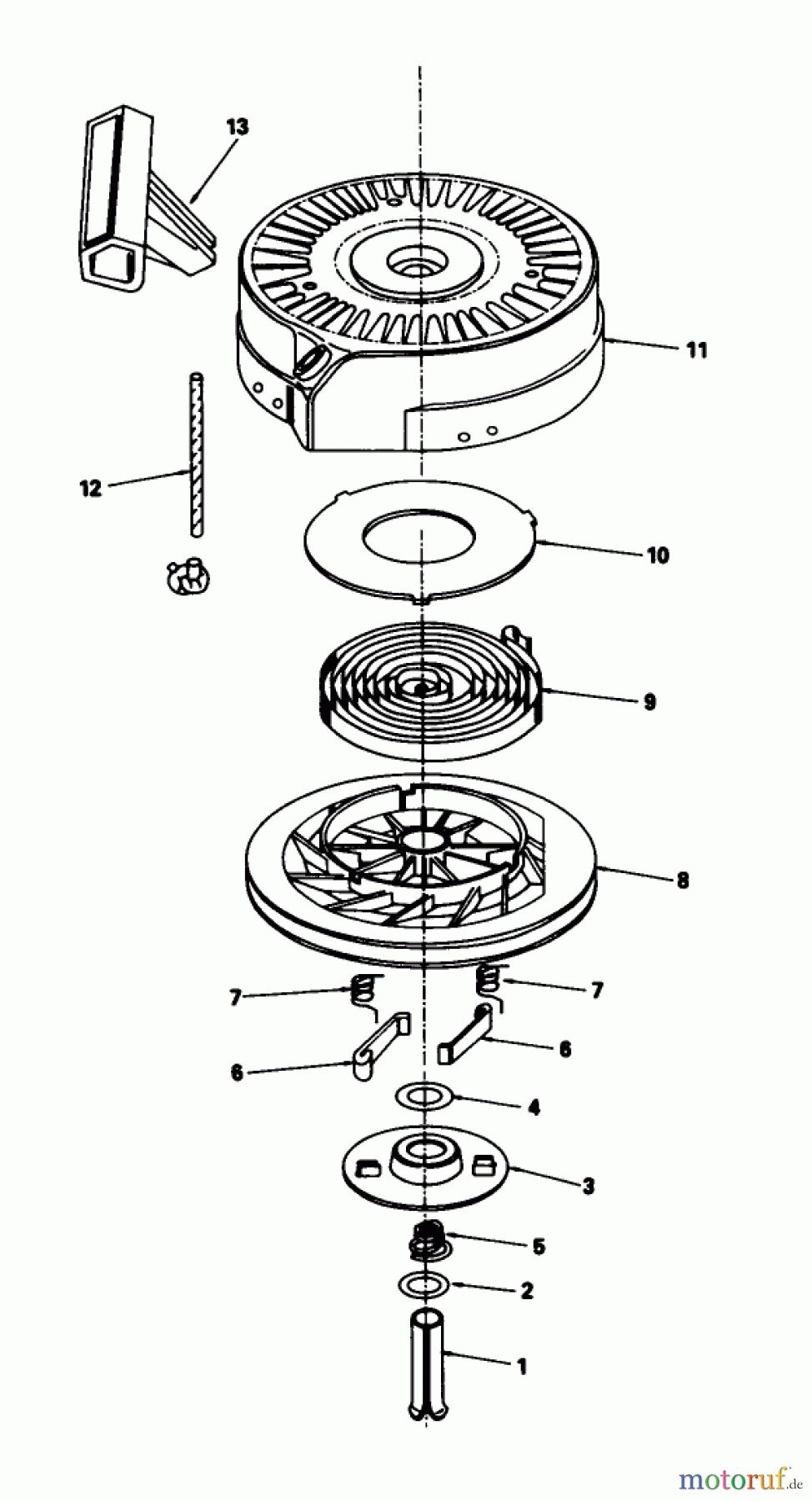 13
11
12
10
9
8
7
7
6
6
4
3
5
2
1
motoruf.de