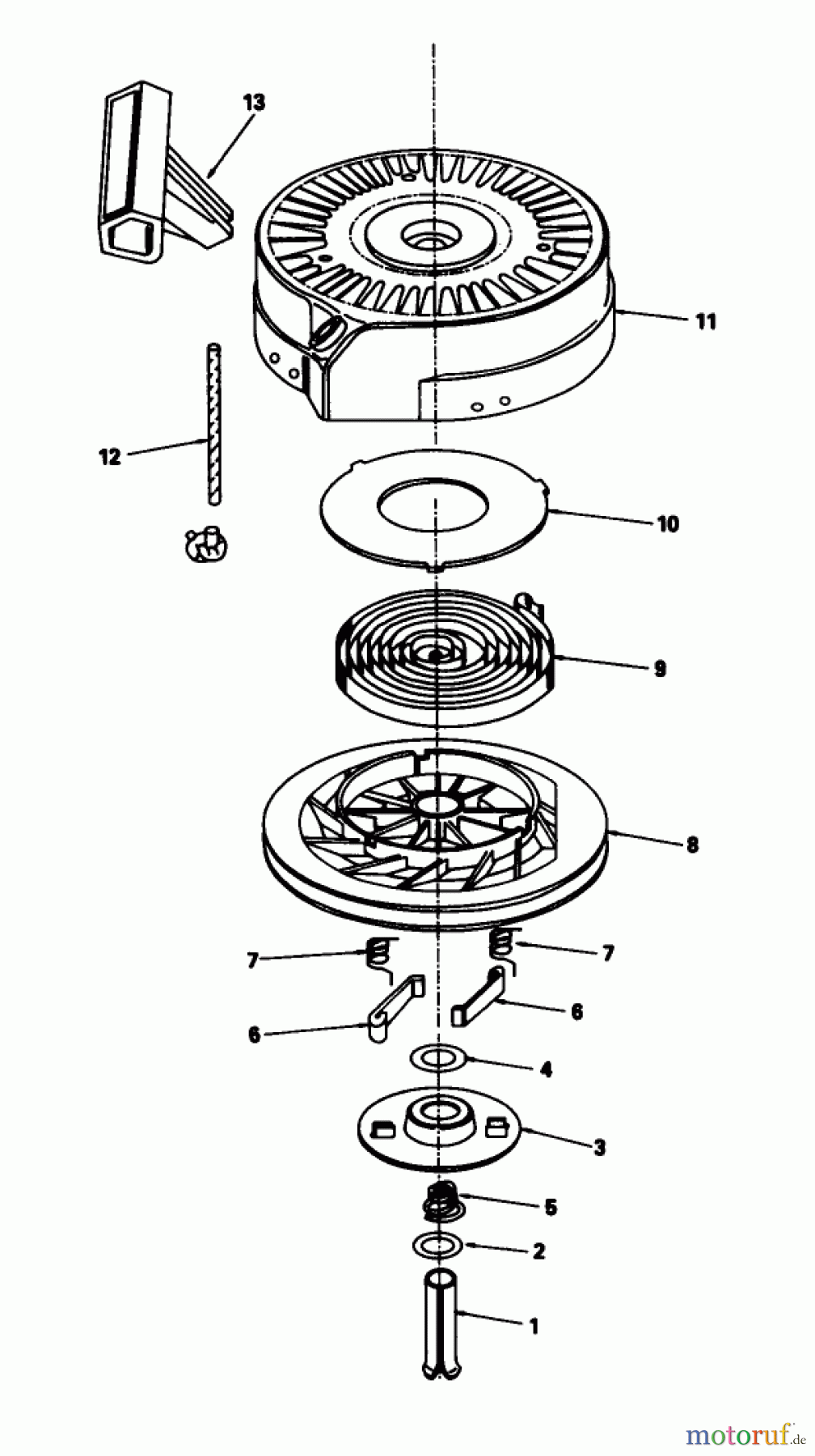 13

11

12

10

9

8

7

7

6

6

4

3

5

2

1

motoruf.de