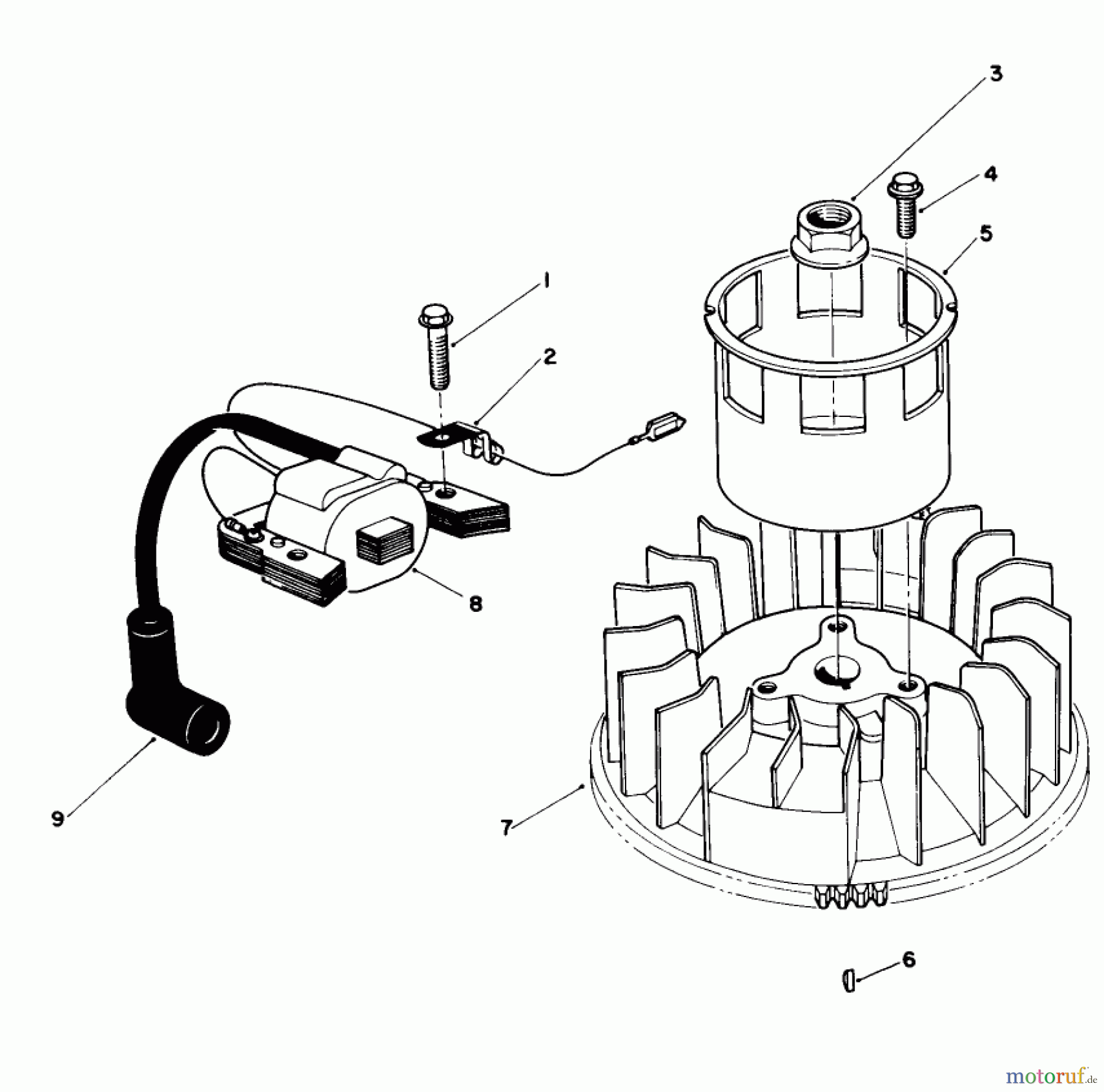 3
4
5
1
2
8
9
7
6
motoruf.de