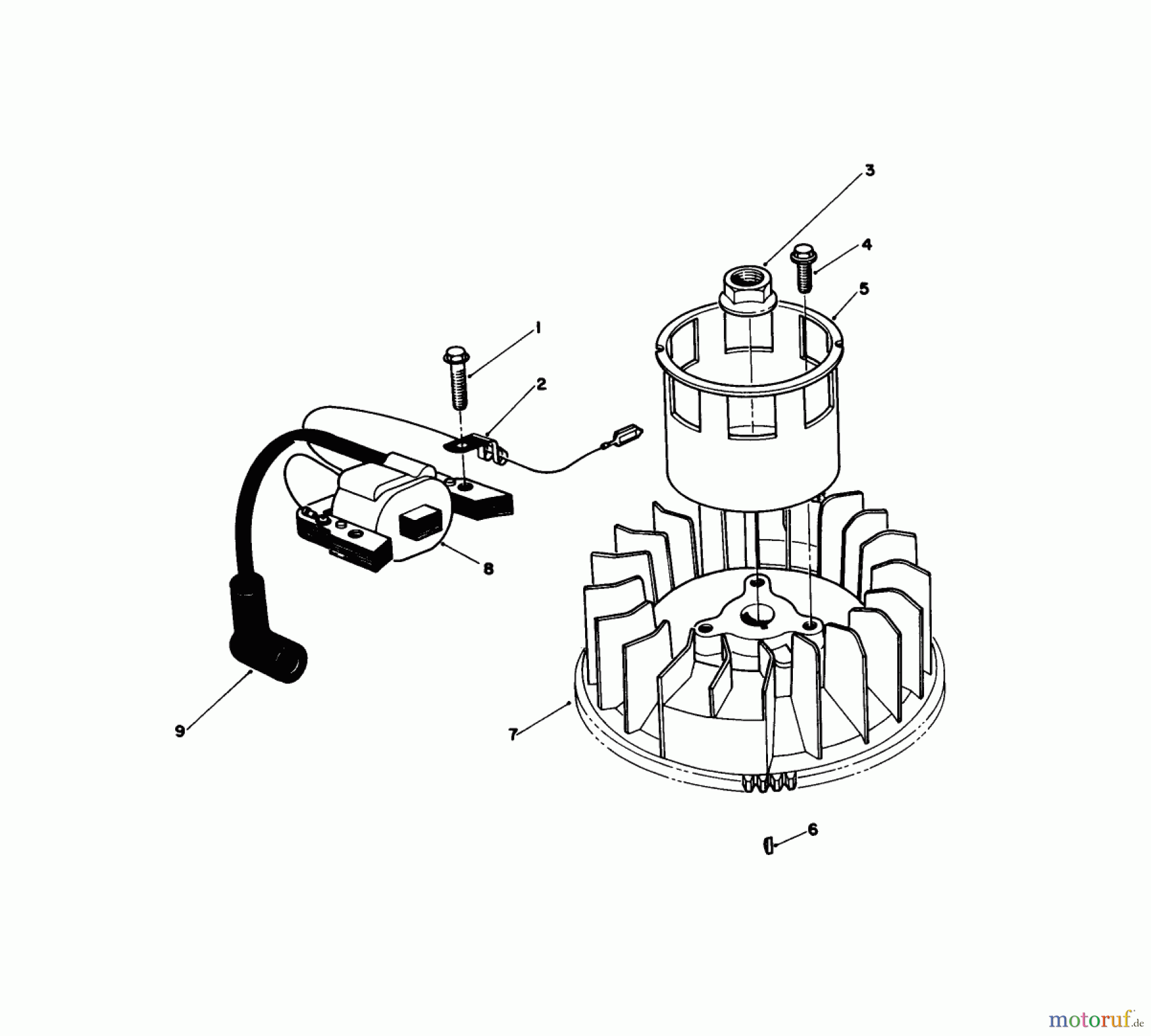 3
4
5
1
2
8
9
7
6
motoruf.de