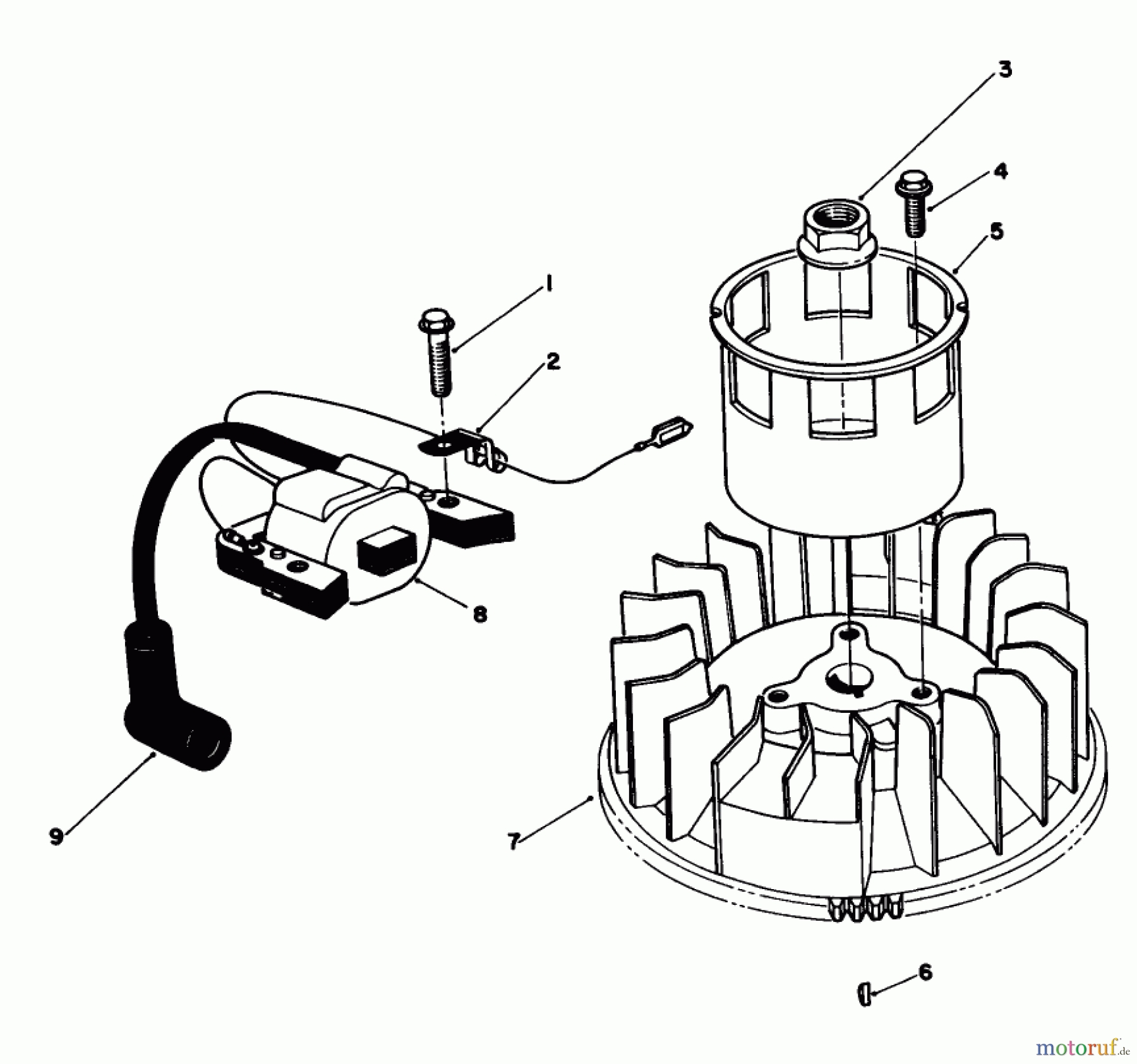 3
4
5
1
2
8
9
7
6
motoruf.de