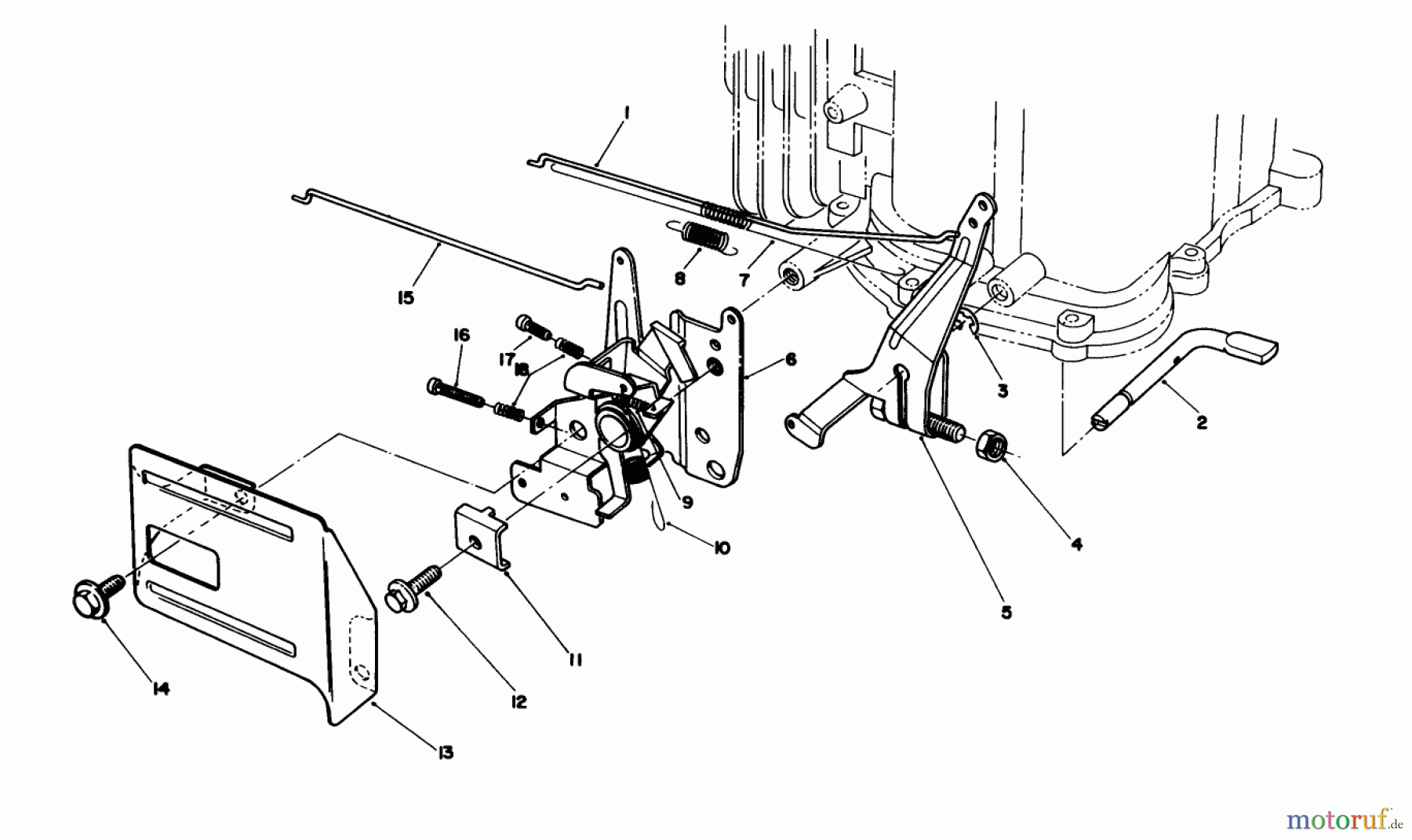 1
15
8
7
16
17
18
6
3
2
9
10
4
5
11
12
14
13
motoruf.de