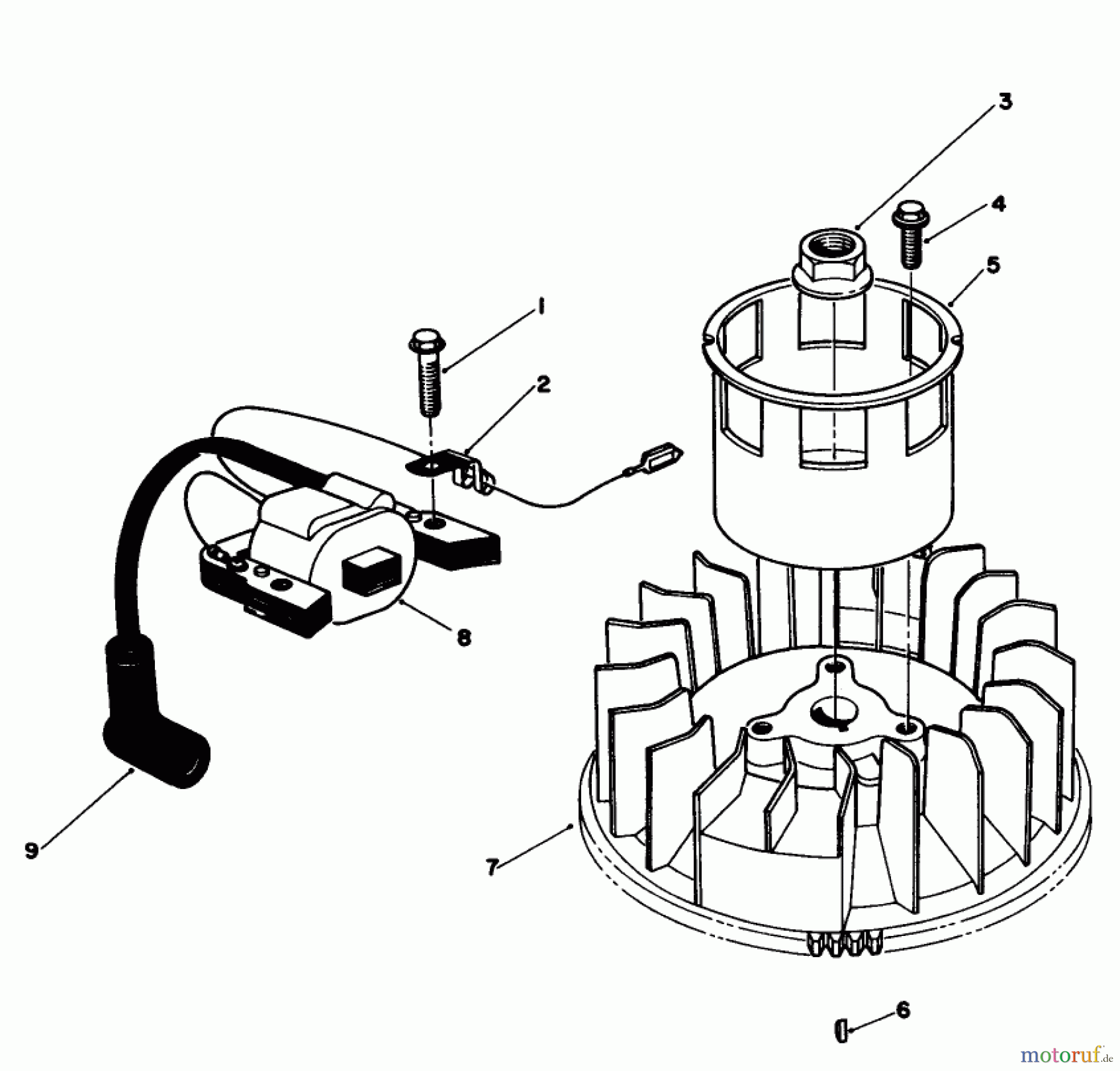 3

4

5

1

2

8

9

7

6

motoruf.de