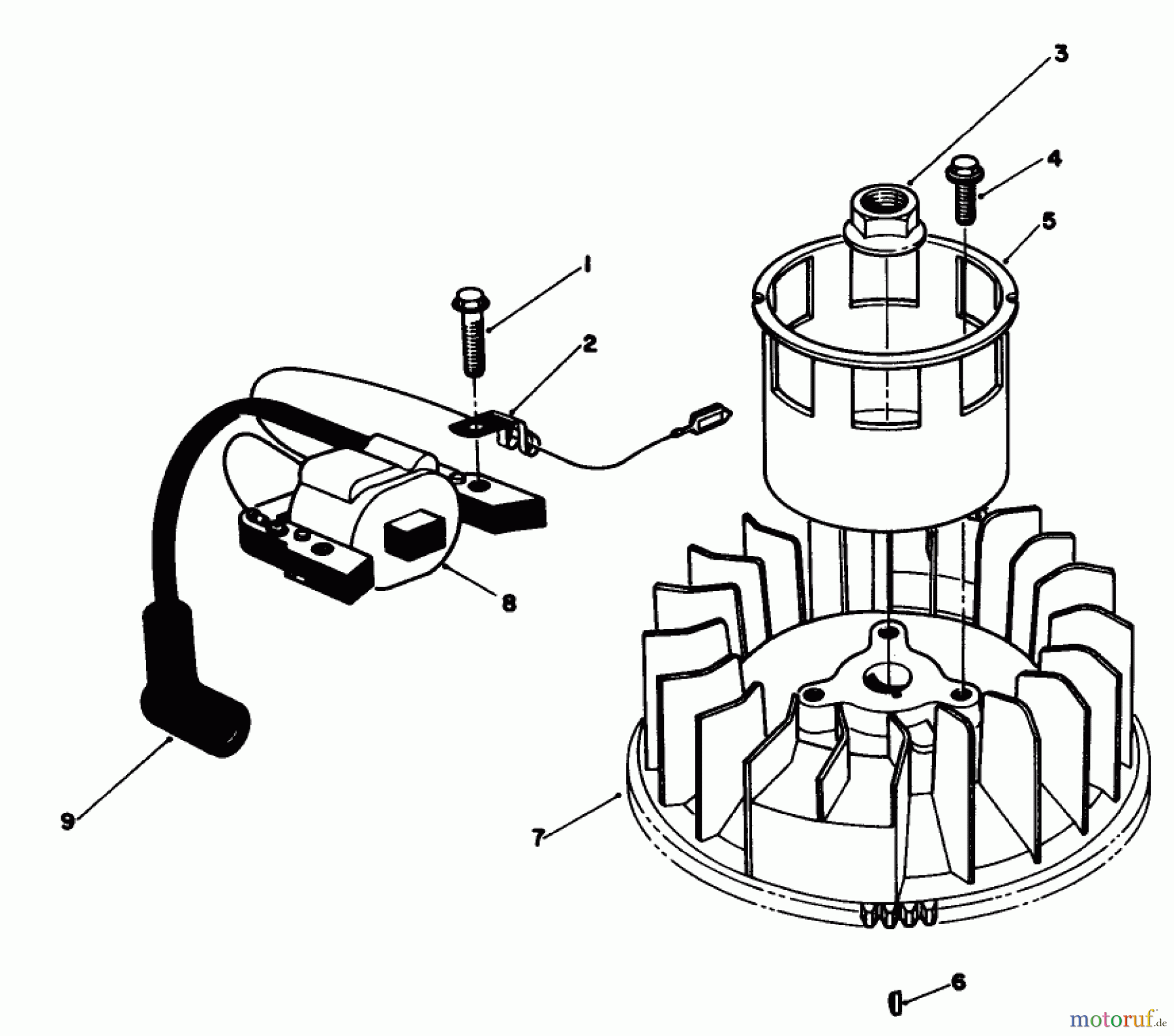 3
4
5
1
2
8
9
7
6
motoruf.de