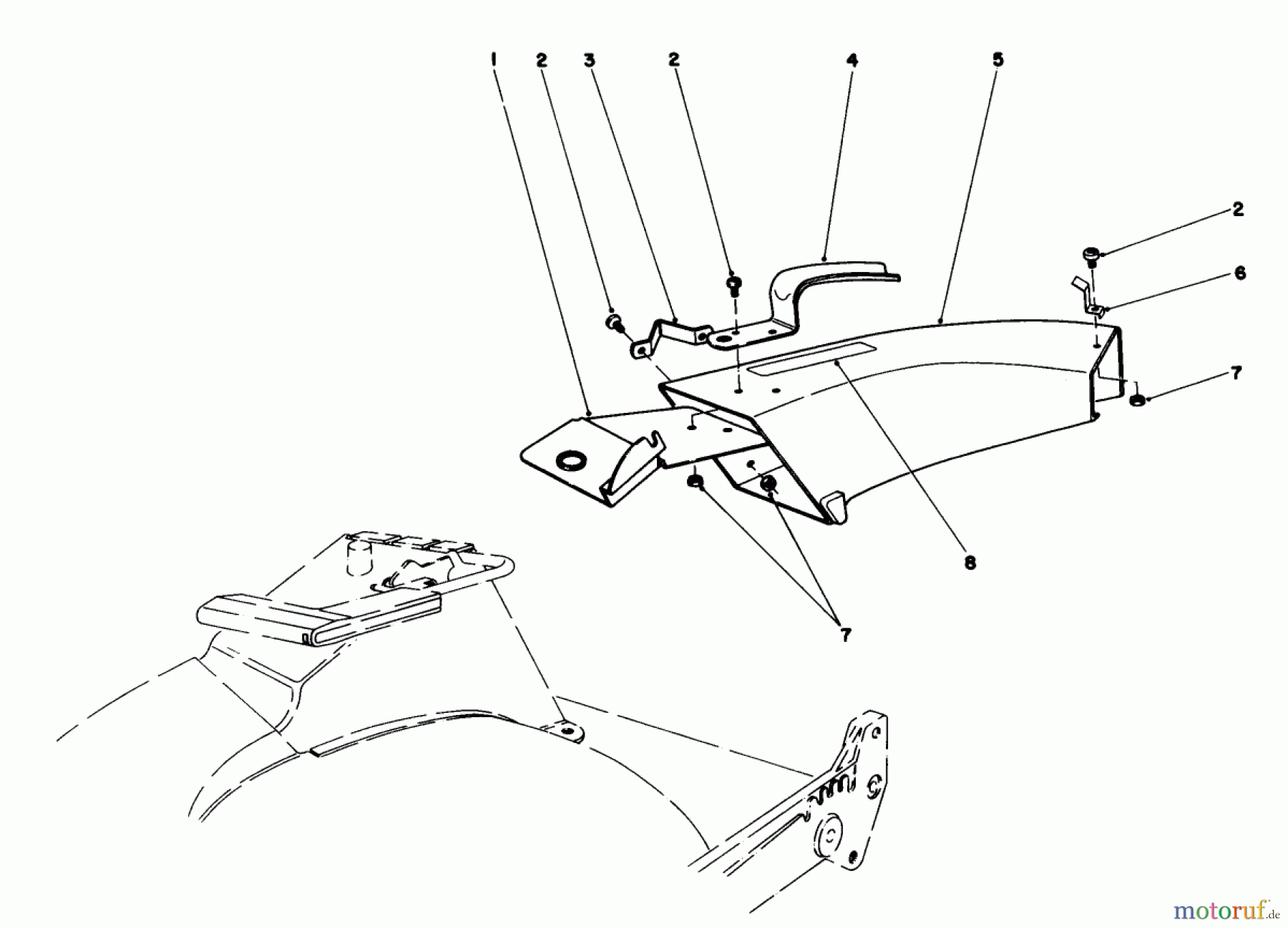 1 2 3 2 4 5

2

6

7

8

7

motoruf.de