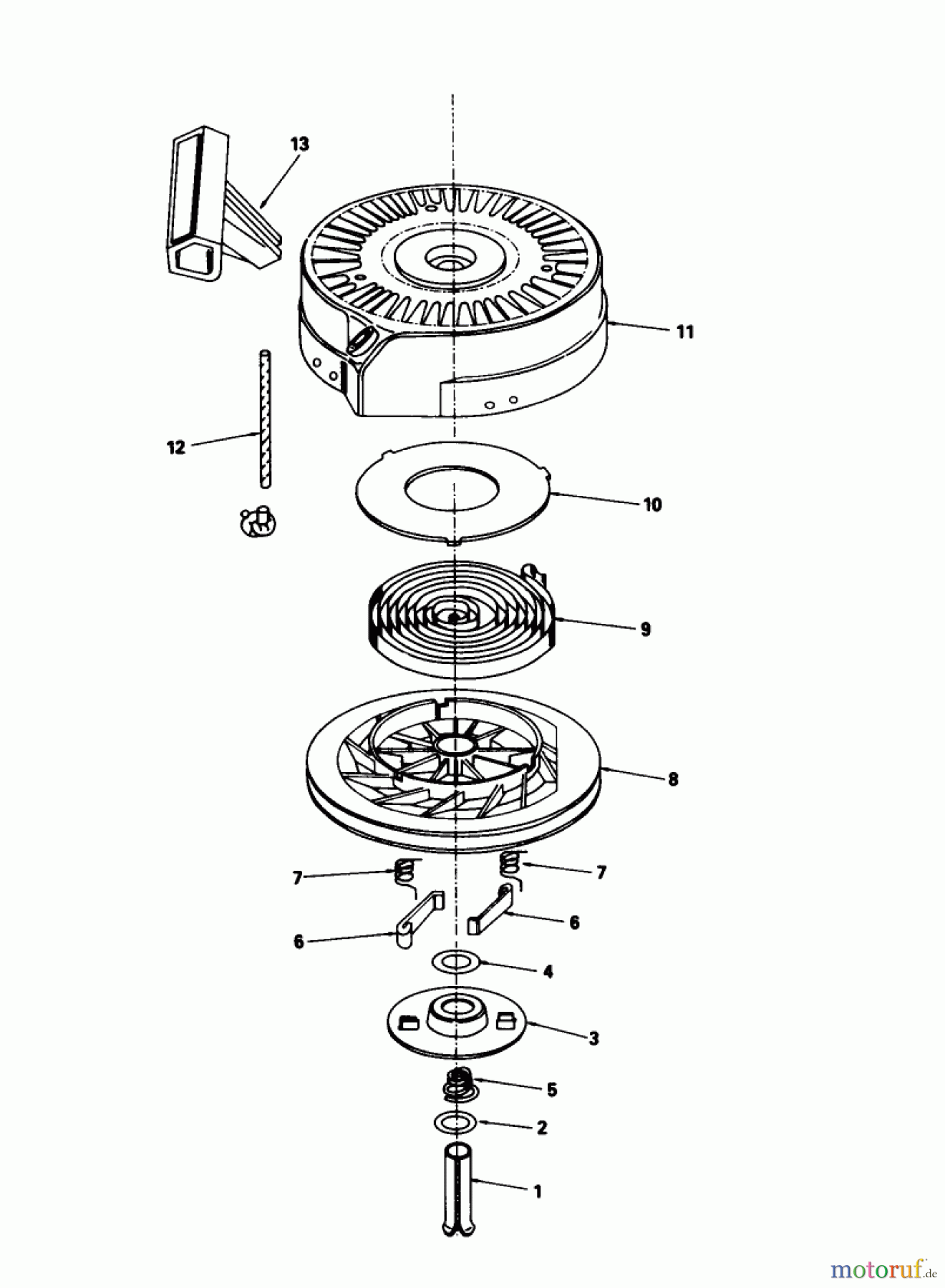 13
11
12
10
9
8
7
7
6
6
4
3
5
2
1
motoruf.de