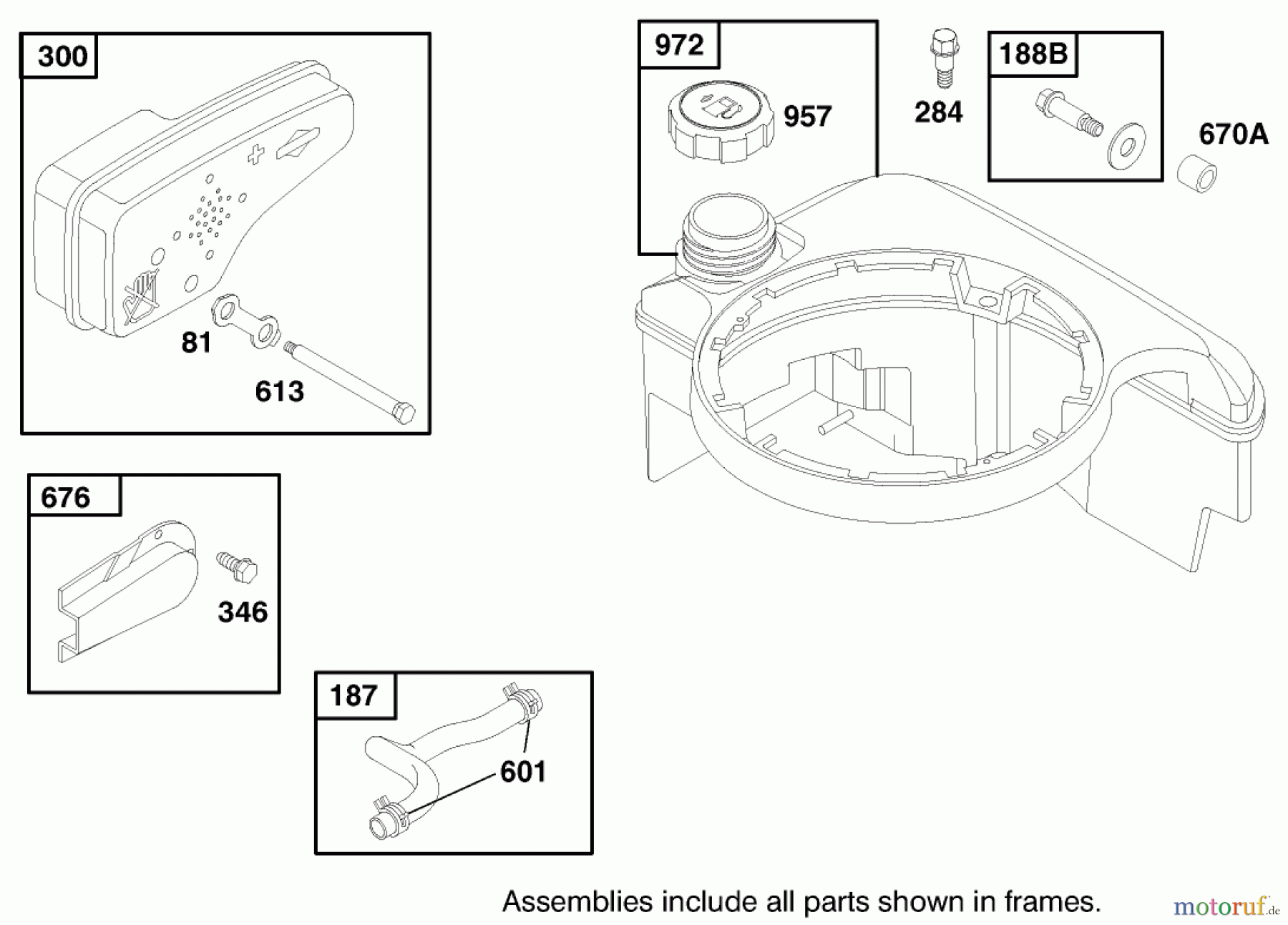 300

81

613

972

957

284

188B

670A

676

346

187

601

Assemblies include all parts shown in frames.

motoruf.de