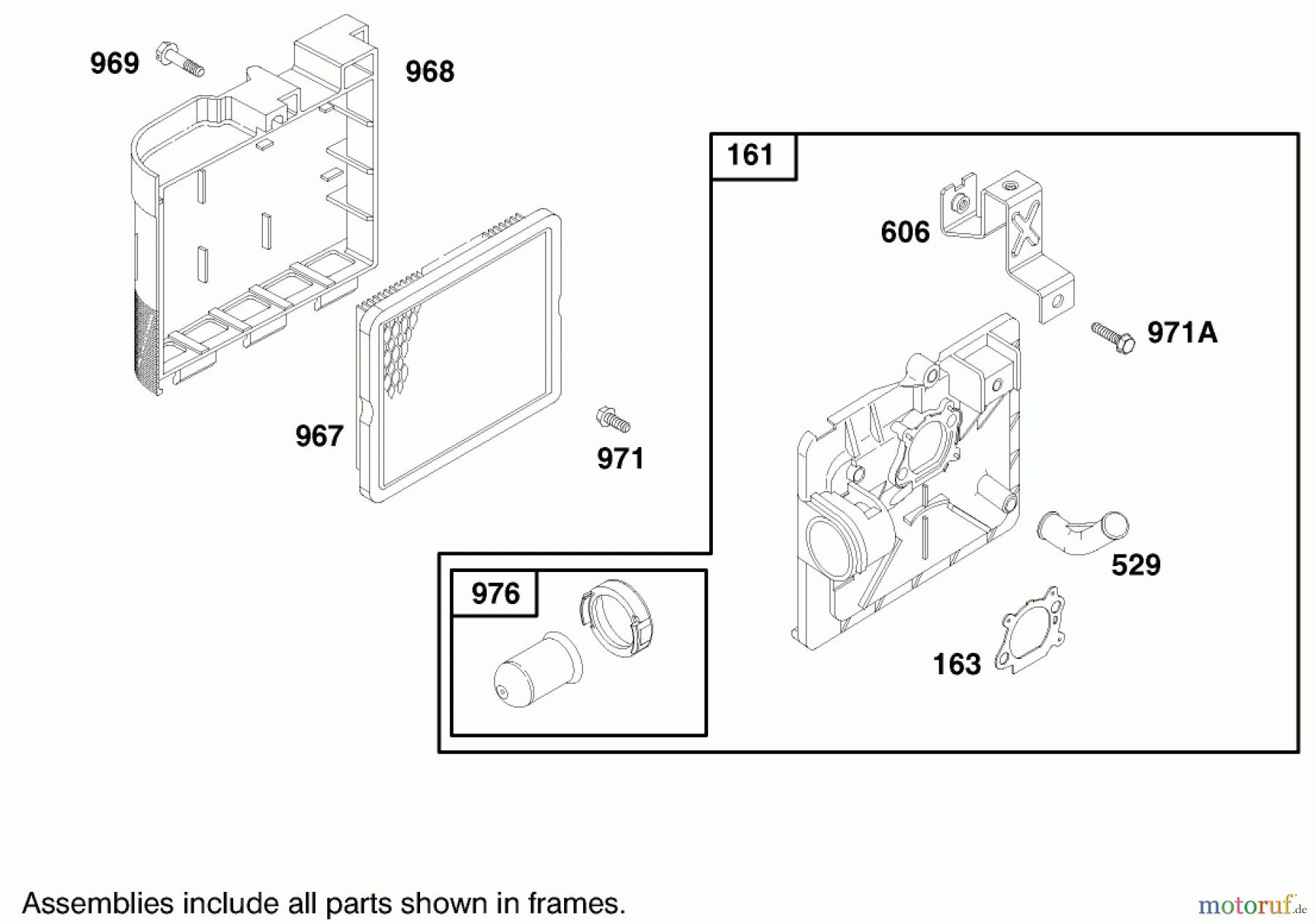 969
968
161
606
971A
967
971
529
976
163

Assemblies include all parts shown in frames.

motoruf.de