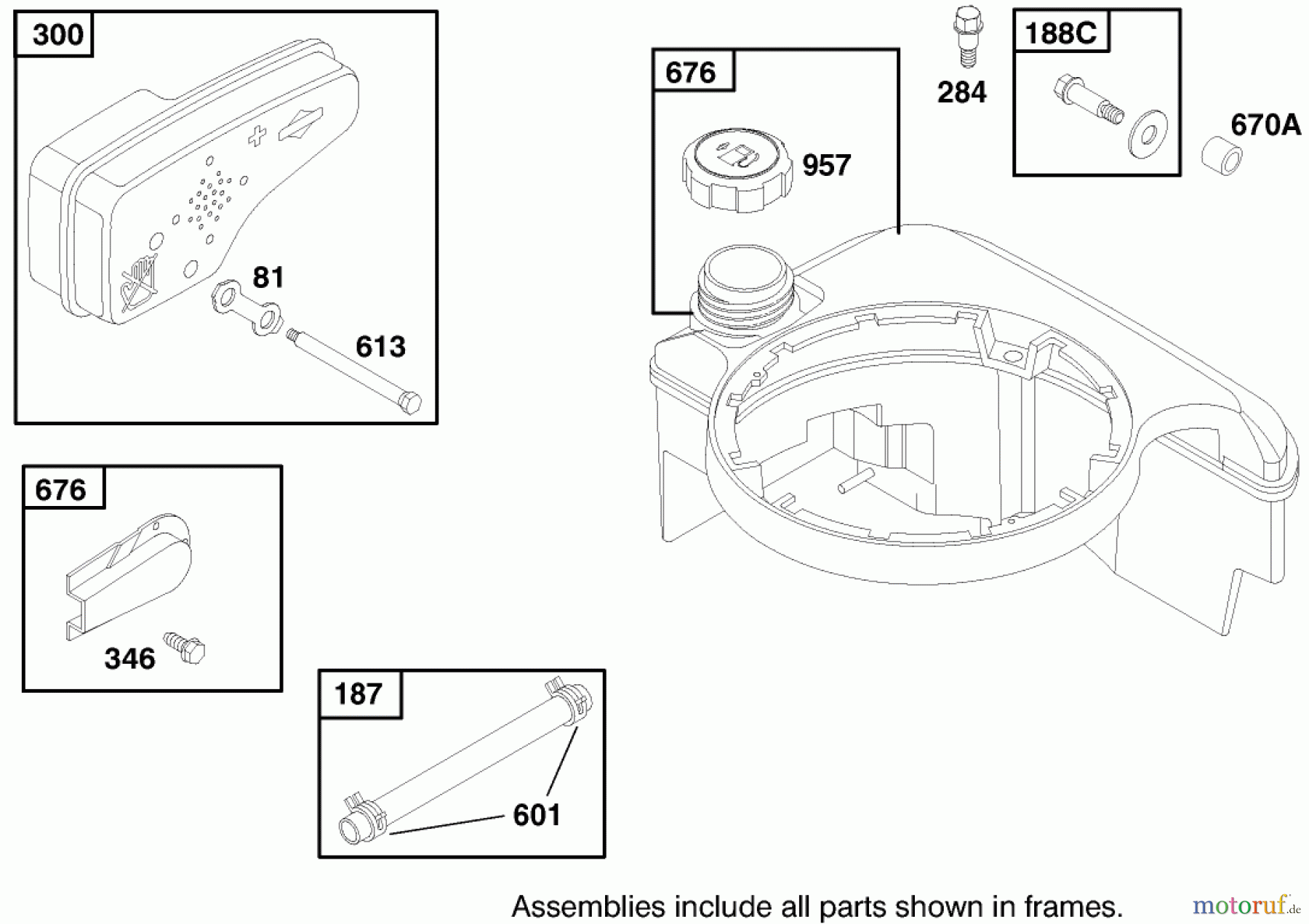 300

81

613

676

957

284

188C

670A

676

346

187

601

Assemblies include all parts shown in frames.

motoruf.de