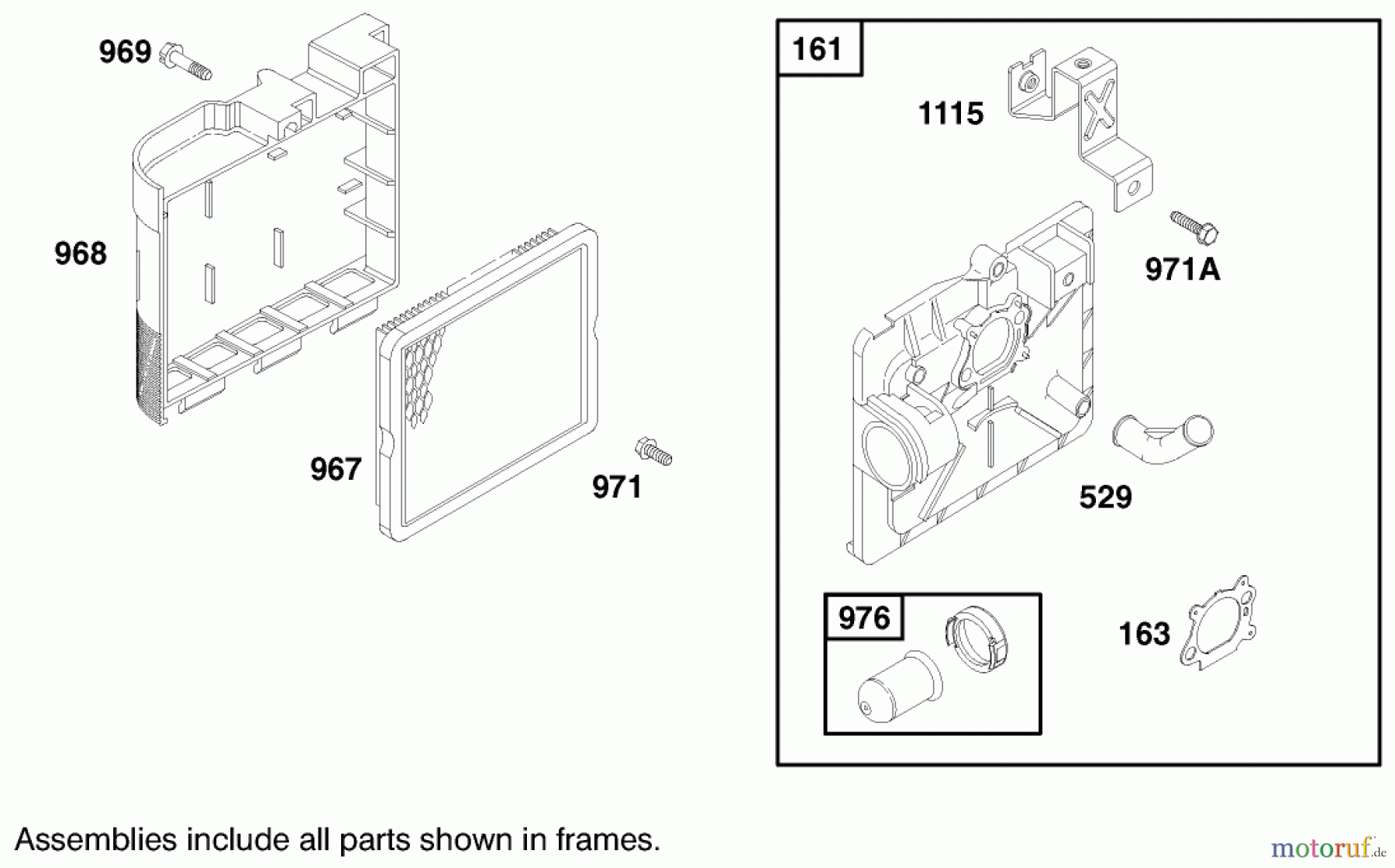 969

968

967

971

161

1115

971A

529

976

163

Assemblies include all parts shown in frames.

motoruf.de