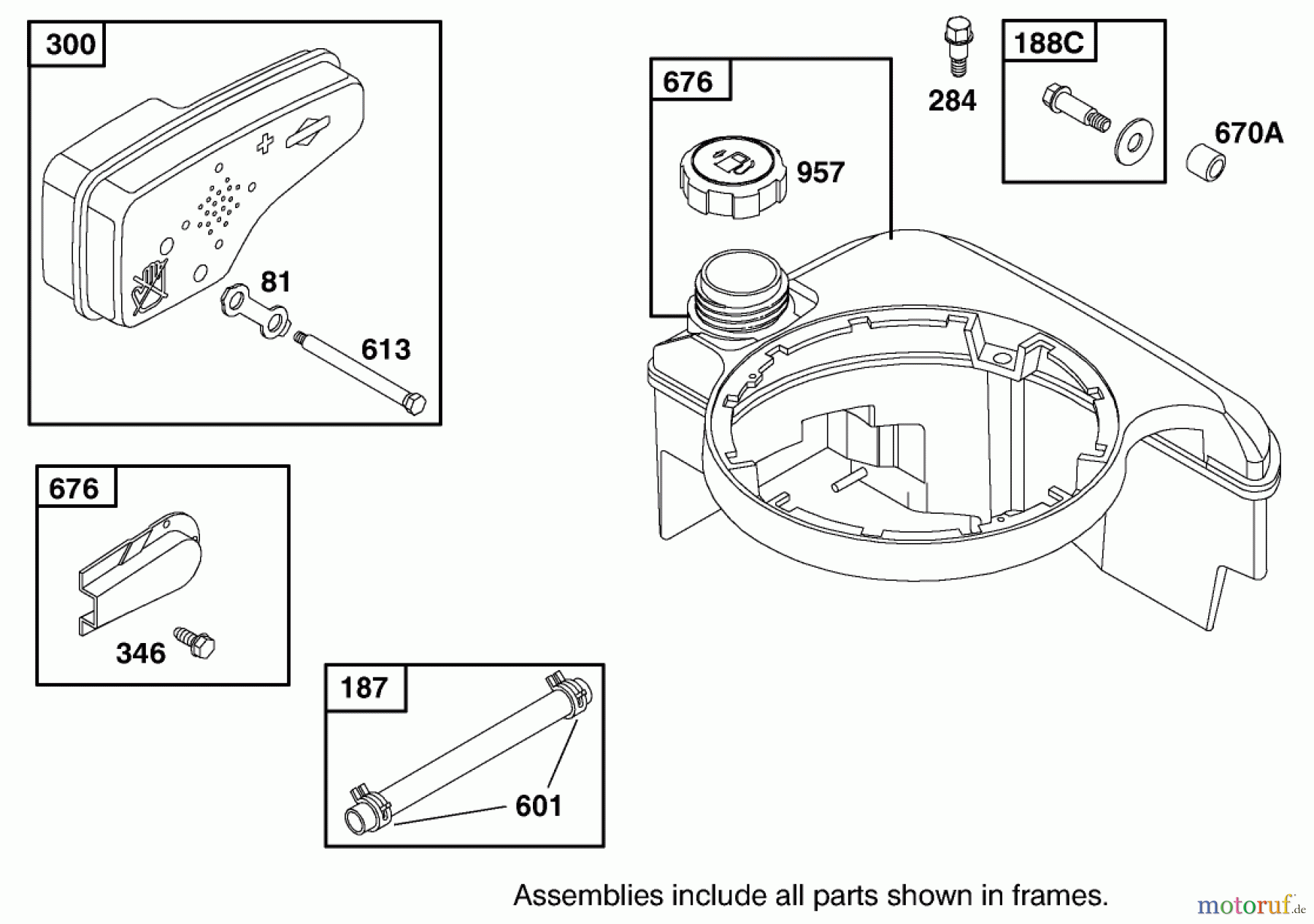 300

81

613

676

957

284

188C

670A

676

346

187

601

Assemblies include all parts shown in frames.

motoruf.de