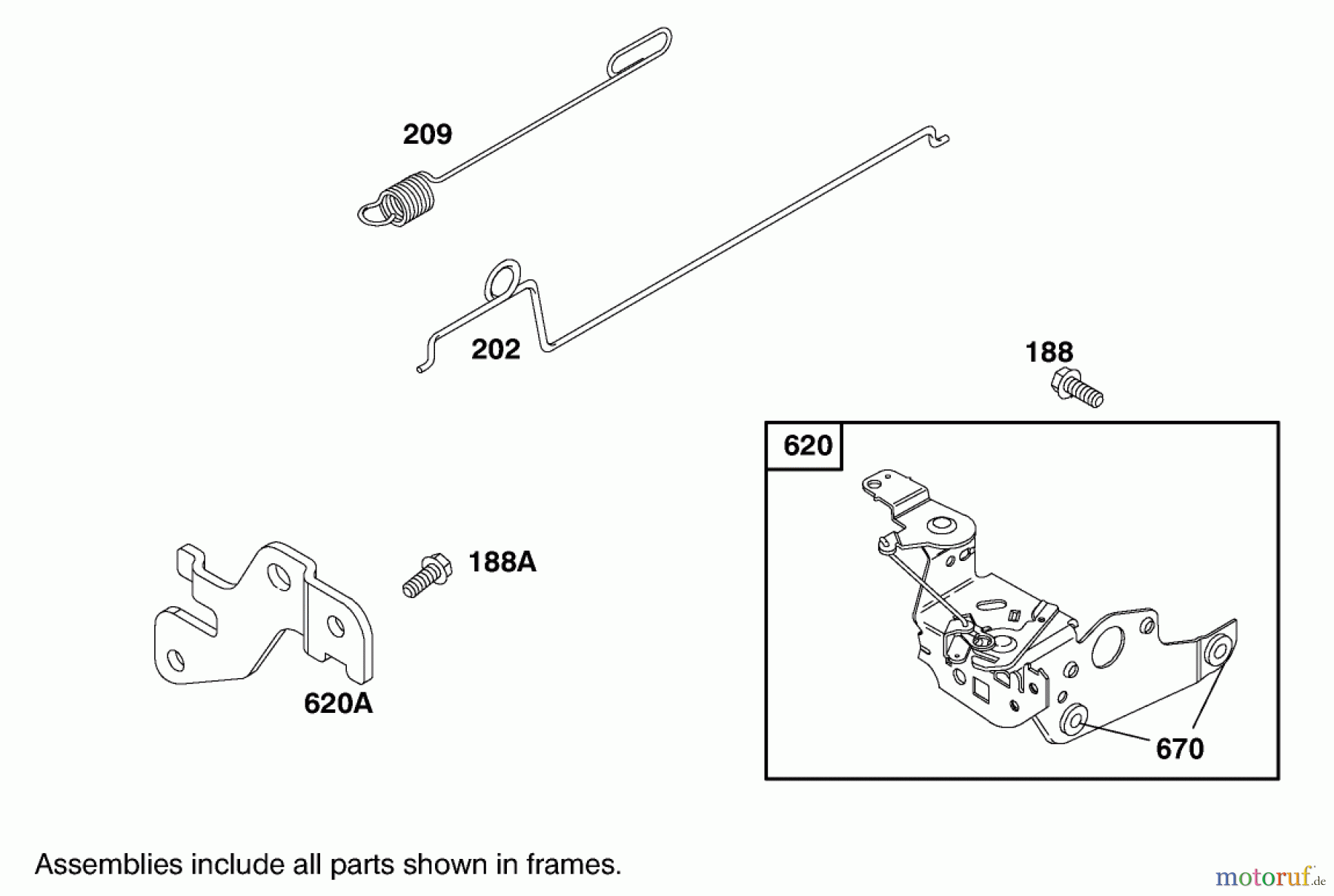 209

202

188

620

188A

620A

670

Assemblies include all parts shown in frames.

motoruf.de