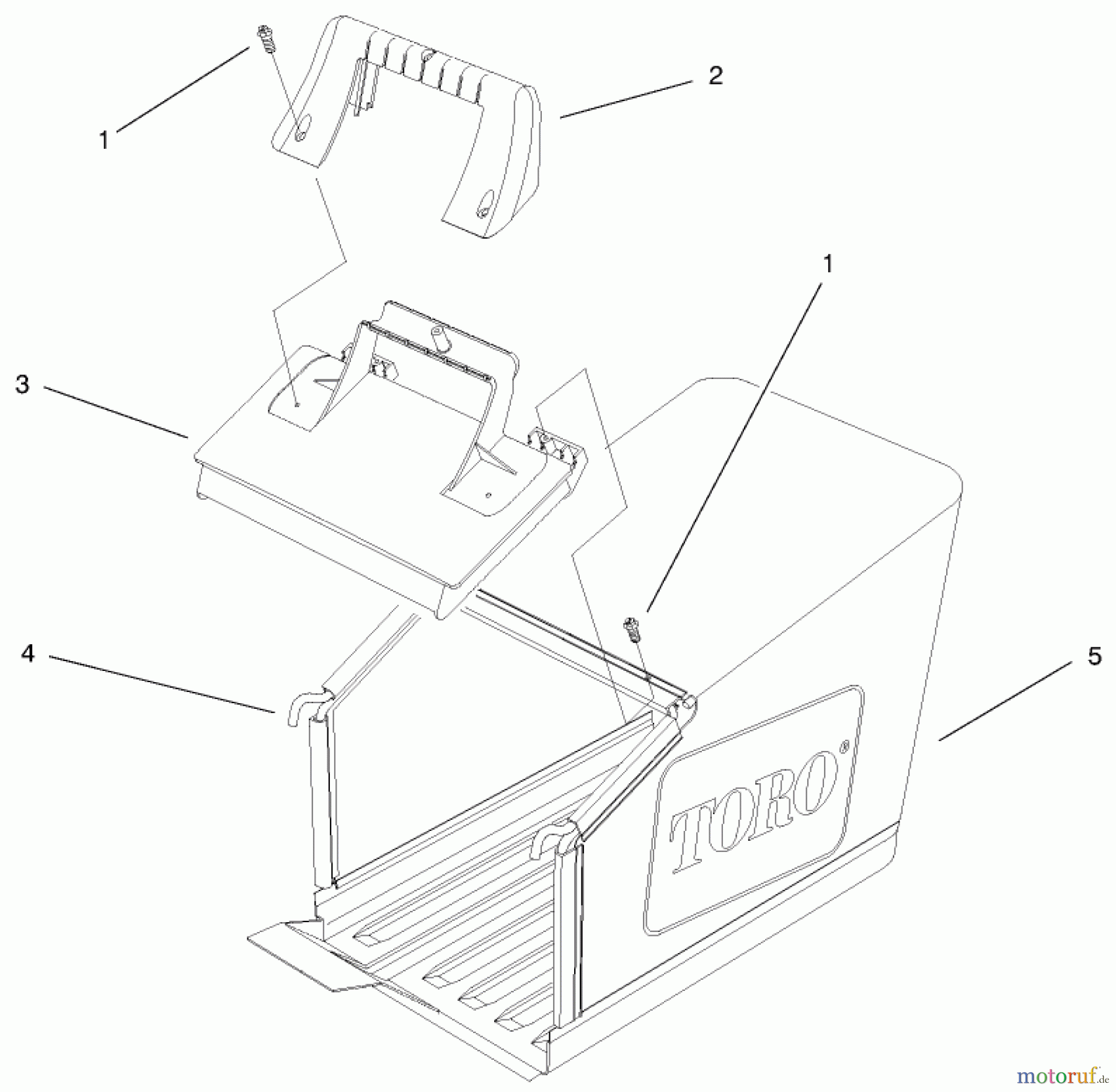 1

2

1

3

4

5

TORO®

motoruf.de