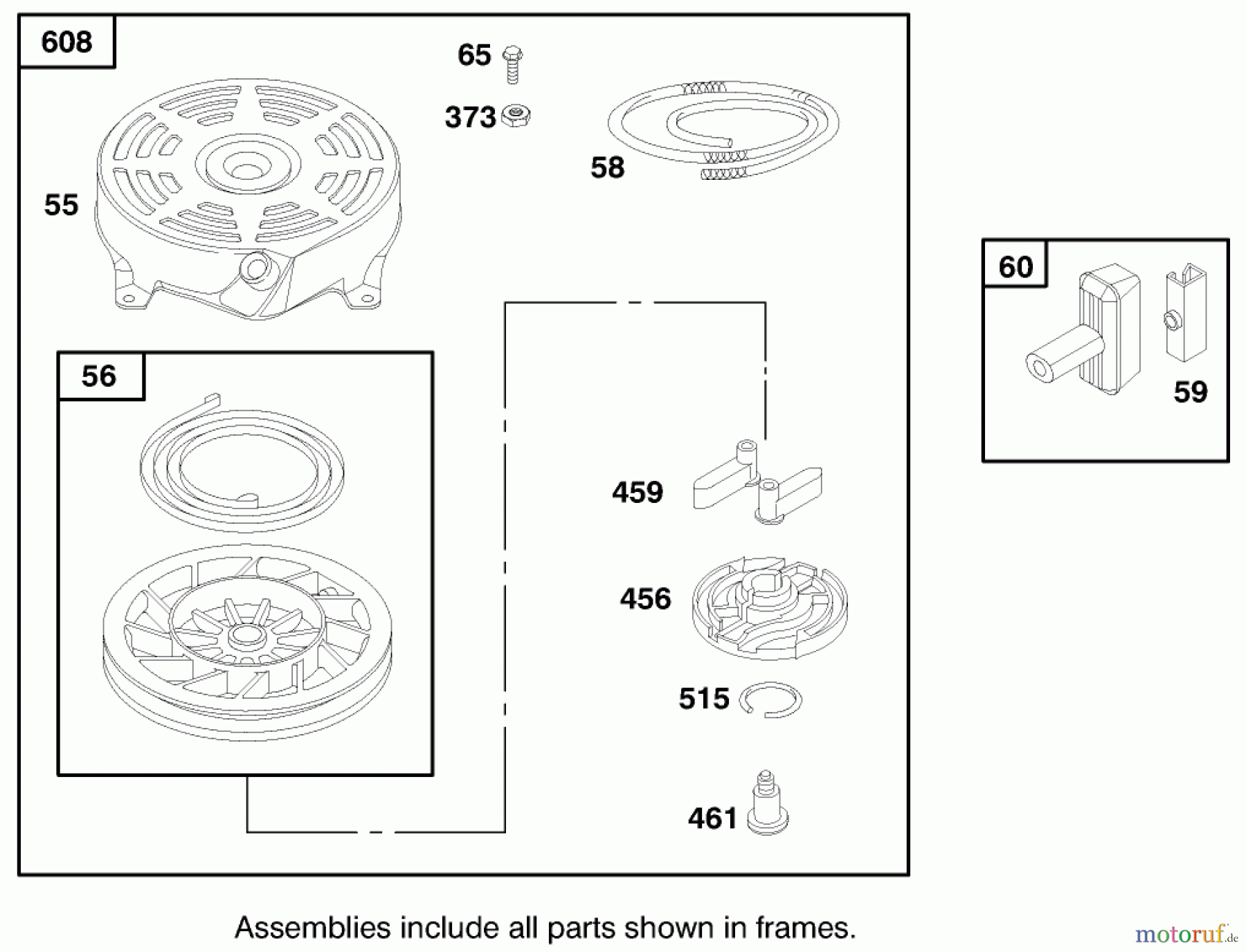 608
65
373
58
55
56
459
456
515
461
60
59
Assemblies include all parts shown in frames.
motoruf.de