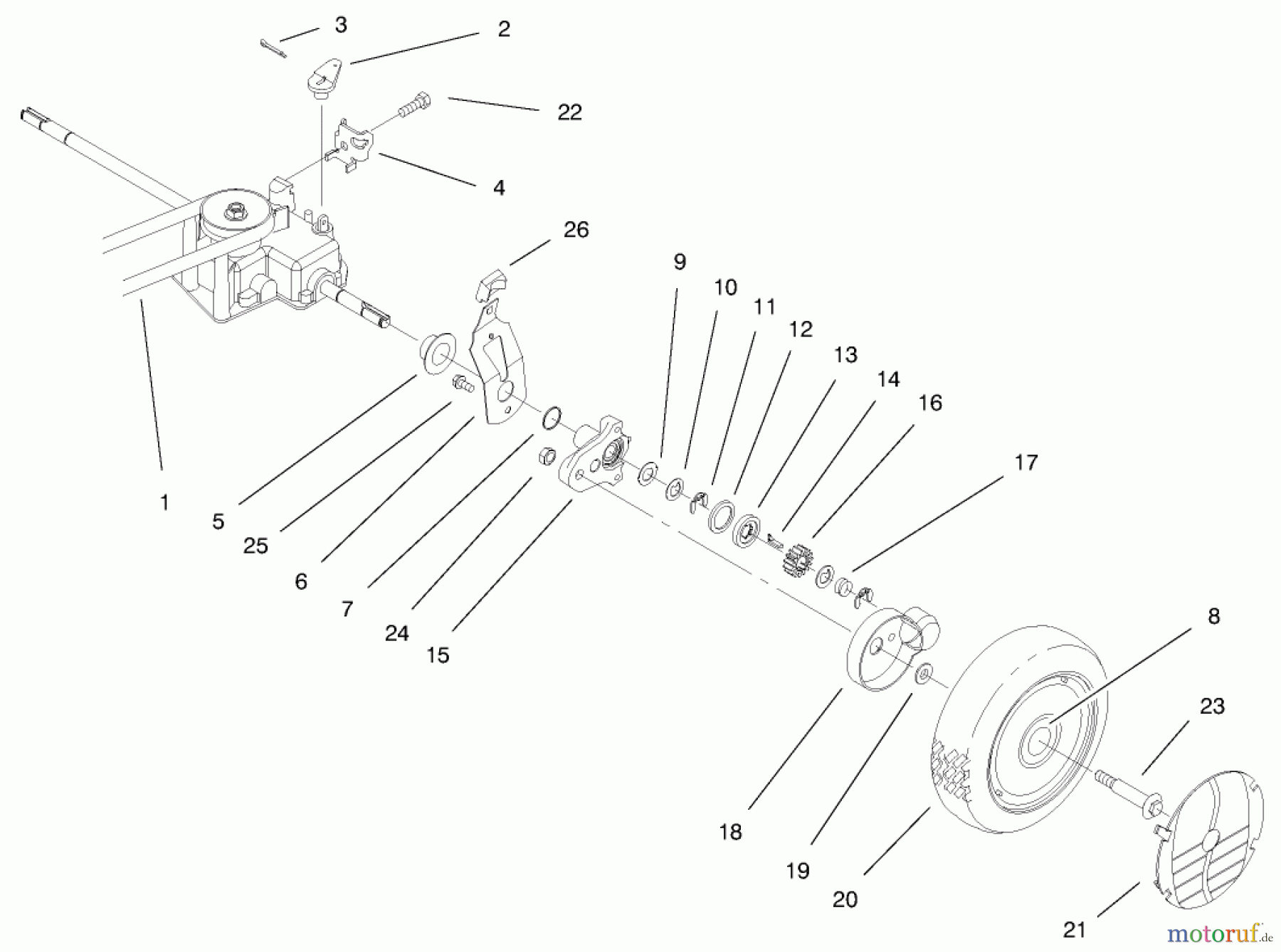 3
2
22
4
26
9
10
11
12
13
14
16
17
1
5
25
6
7
24
15
8
23
18
19
20
21
motoruf.de