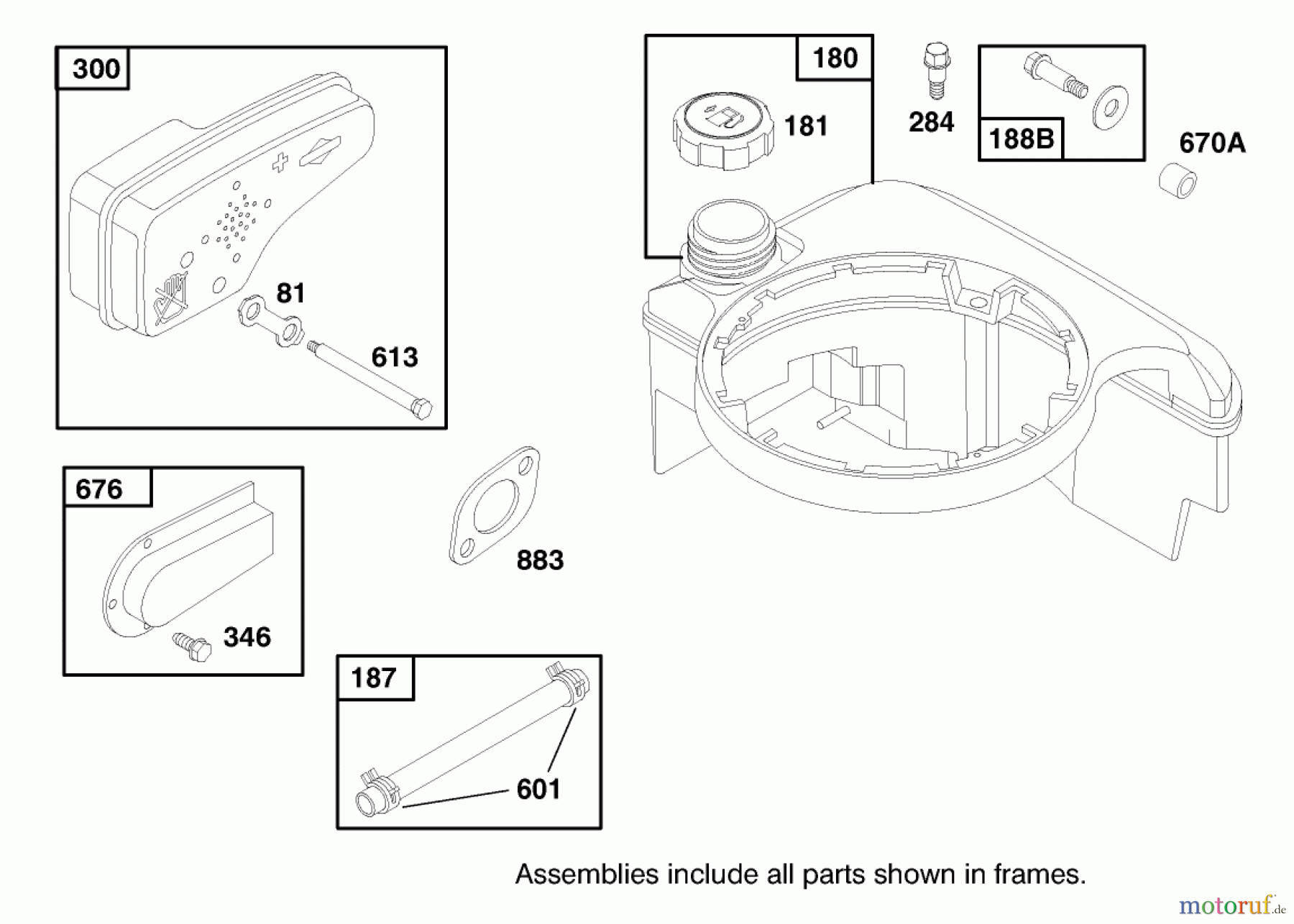 300

81

613

180

181

284

188B

670A

676

346

883

187

601

Assemblies include all parts shown in frames.

motoruf.de