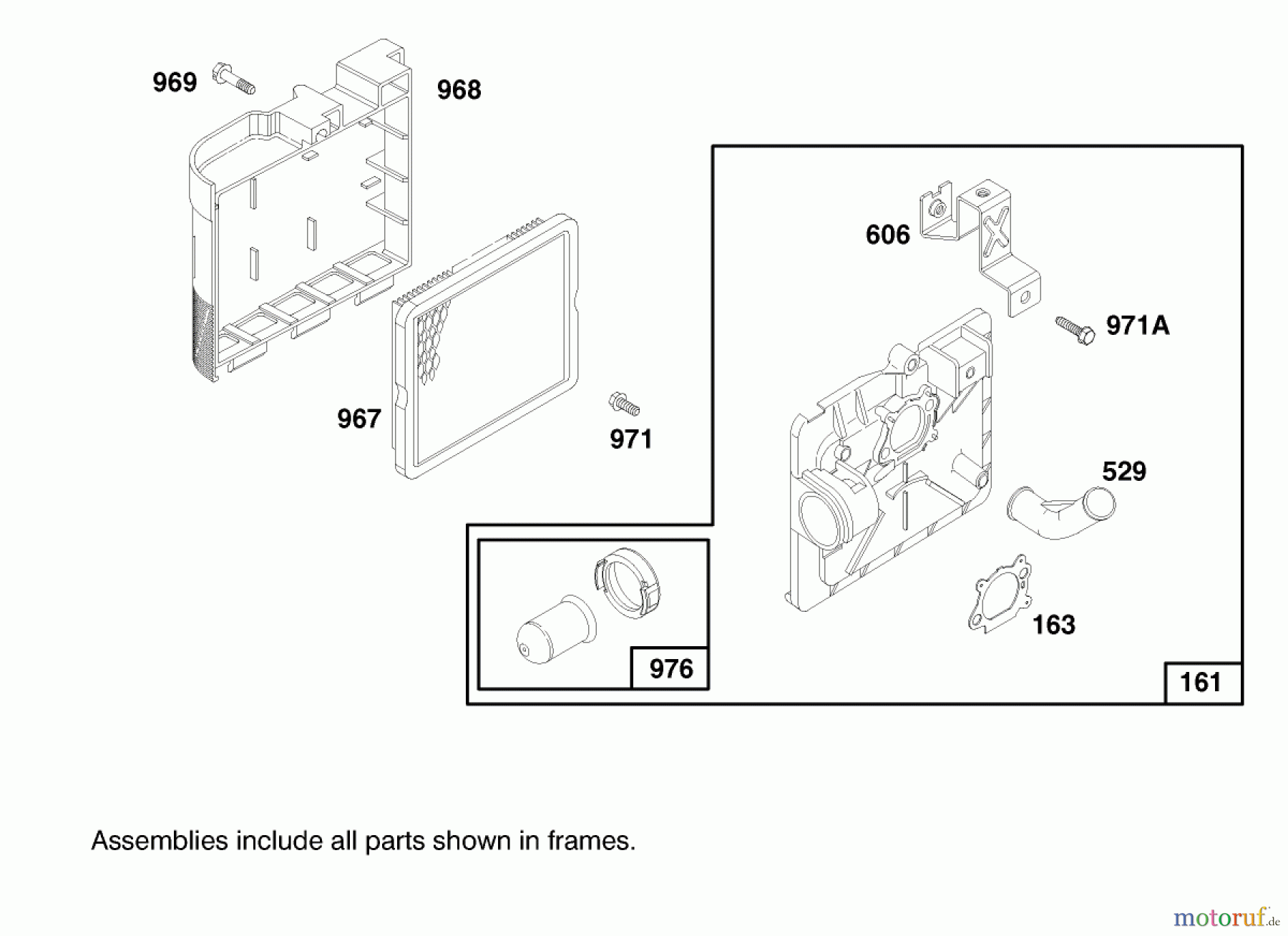 969

968

606

971A

967

971

529

163

976

161

Assemblies include all parts shown in frames.

motoruf.de