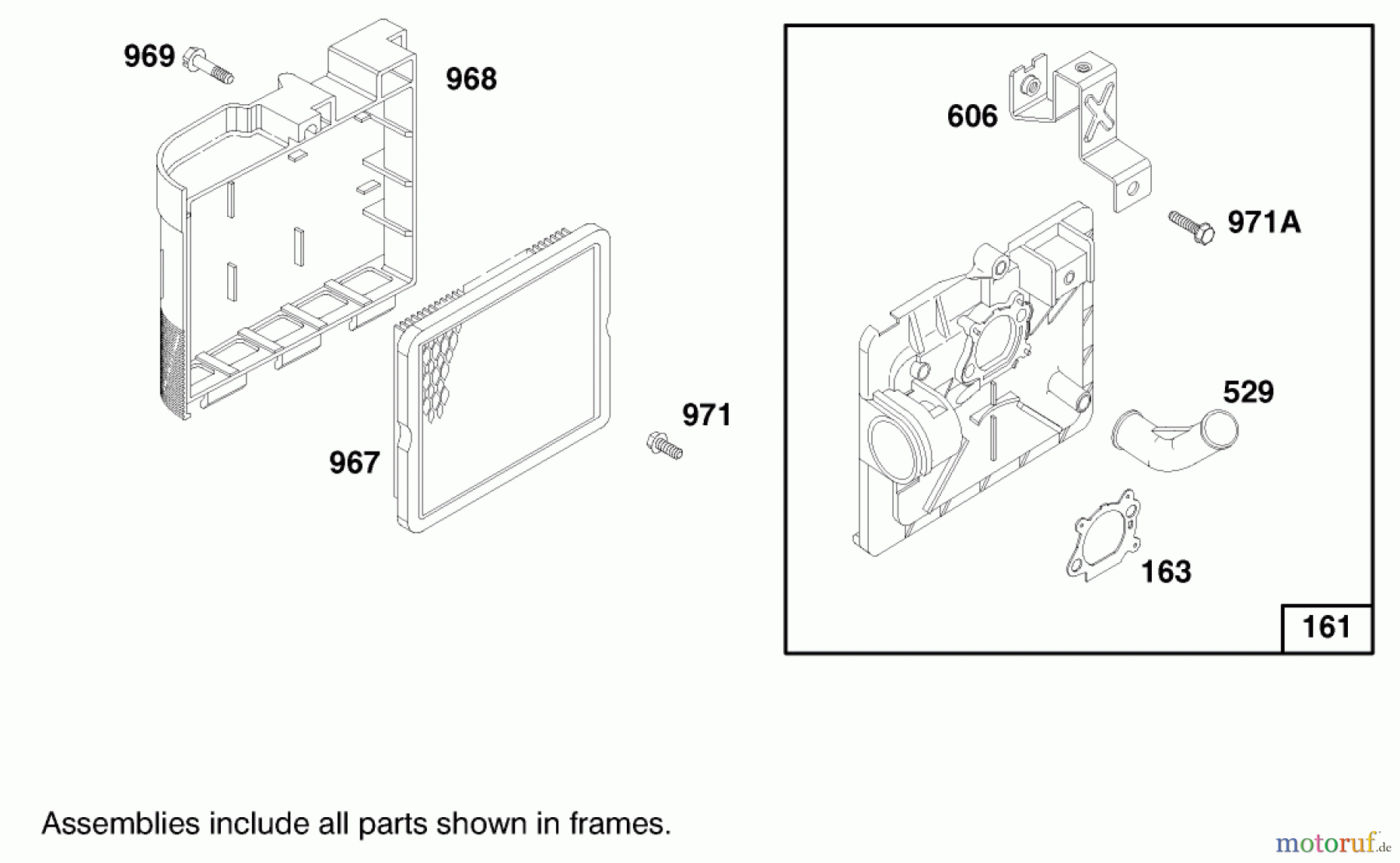 969

968

967

971

606

971A

529

163

161

Assemblies include all parts shown in frames.

motoruf.de