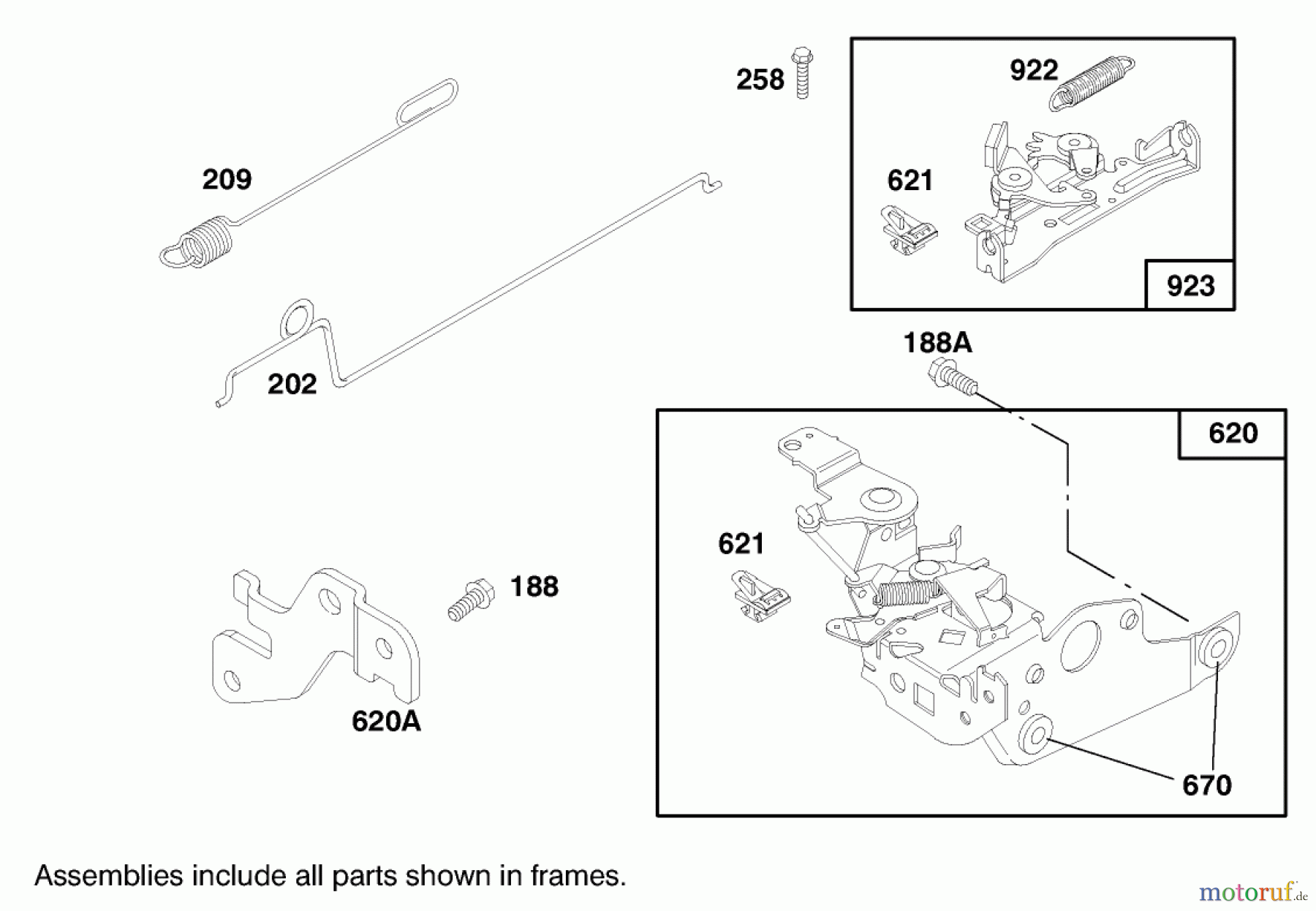 258

922

209

621

923

188A

202

620

621

188

620A

670

Assemblies include all parts shown in frames.

motoruf.de