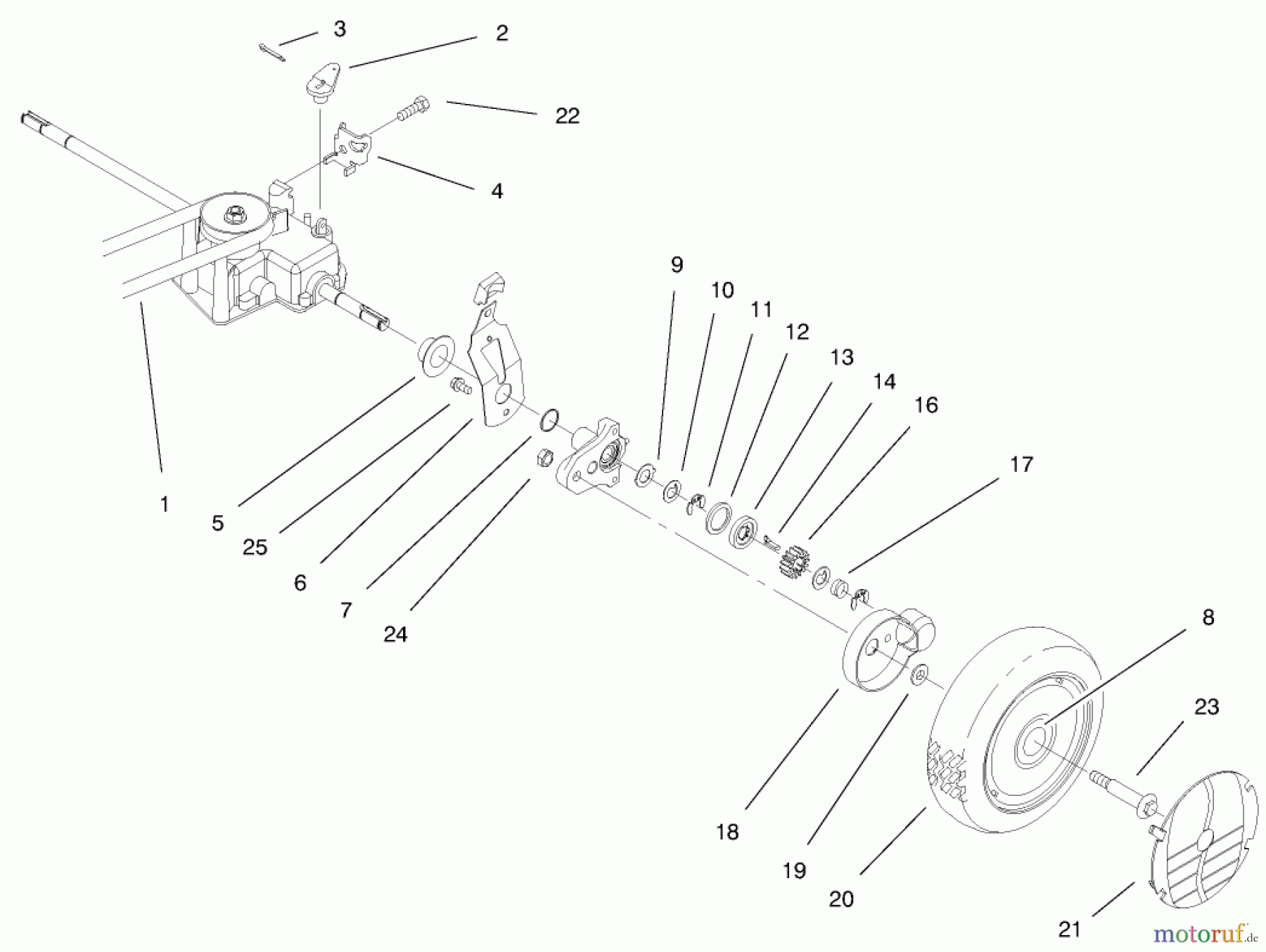 3
2
22
4
9
10
11
12
13
14
16
17
1
5
25
6
7
24
8
23
18
19
20
21
motoruf.de